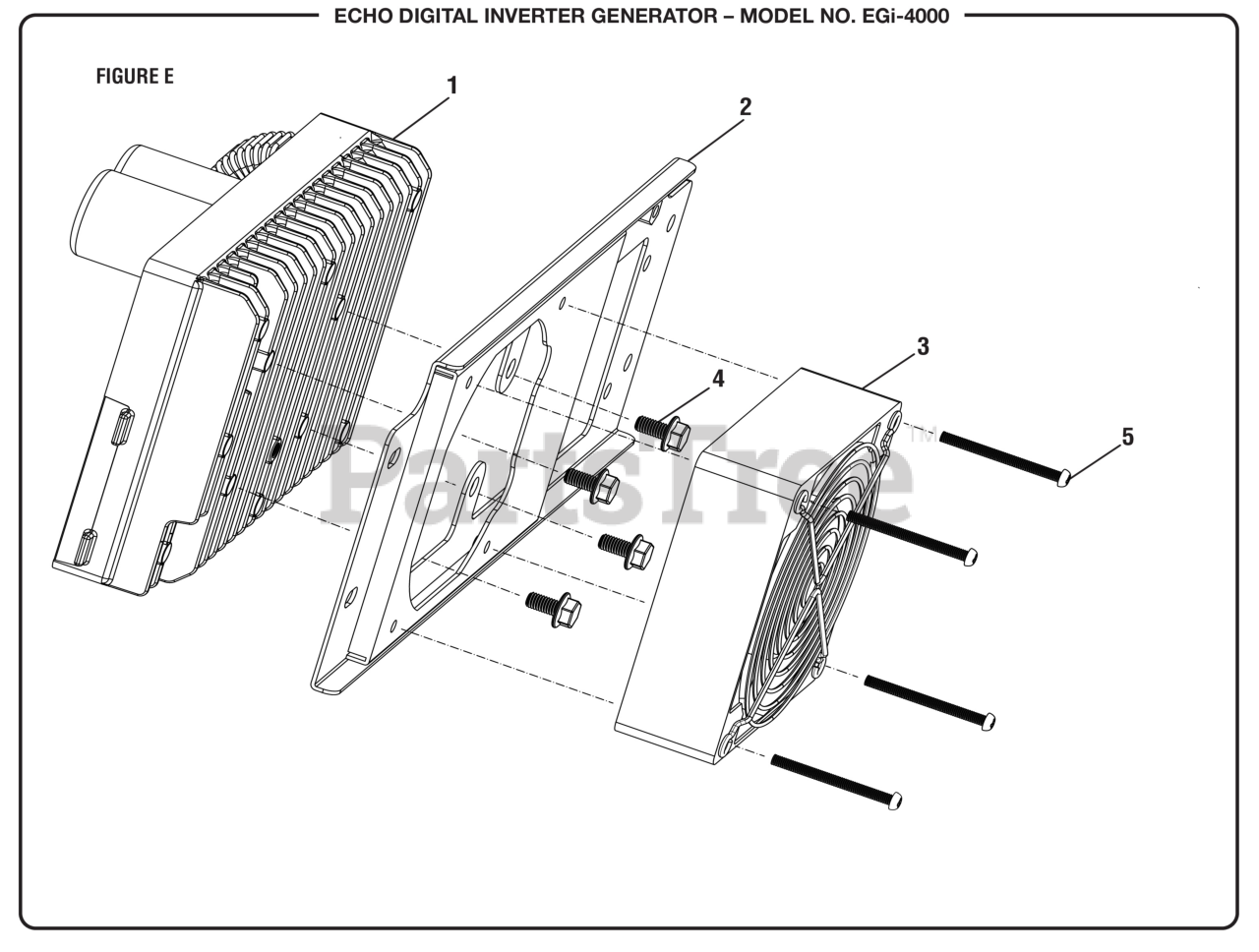 ECHO DIGITAL INVERTER GENERATOR – MODEL NO. EGi-4000

FIGURE E

1

2

3

4

5

PartsTree™