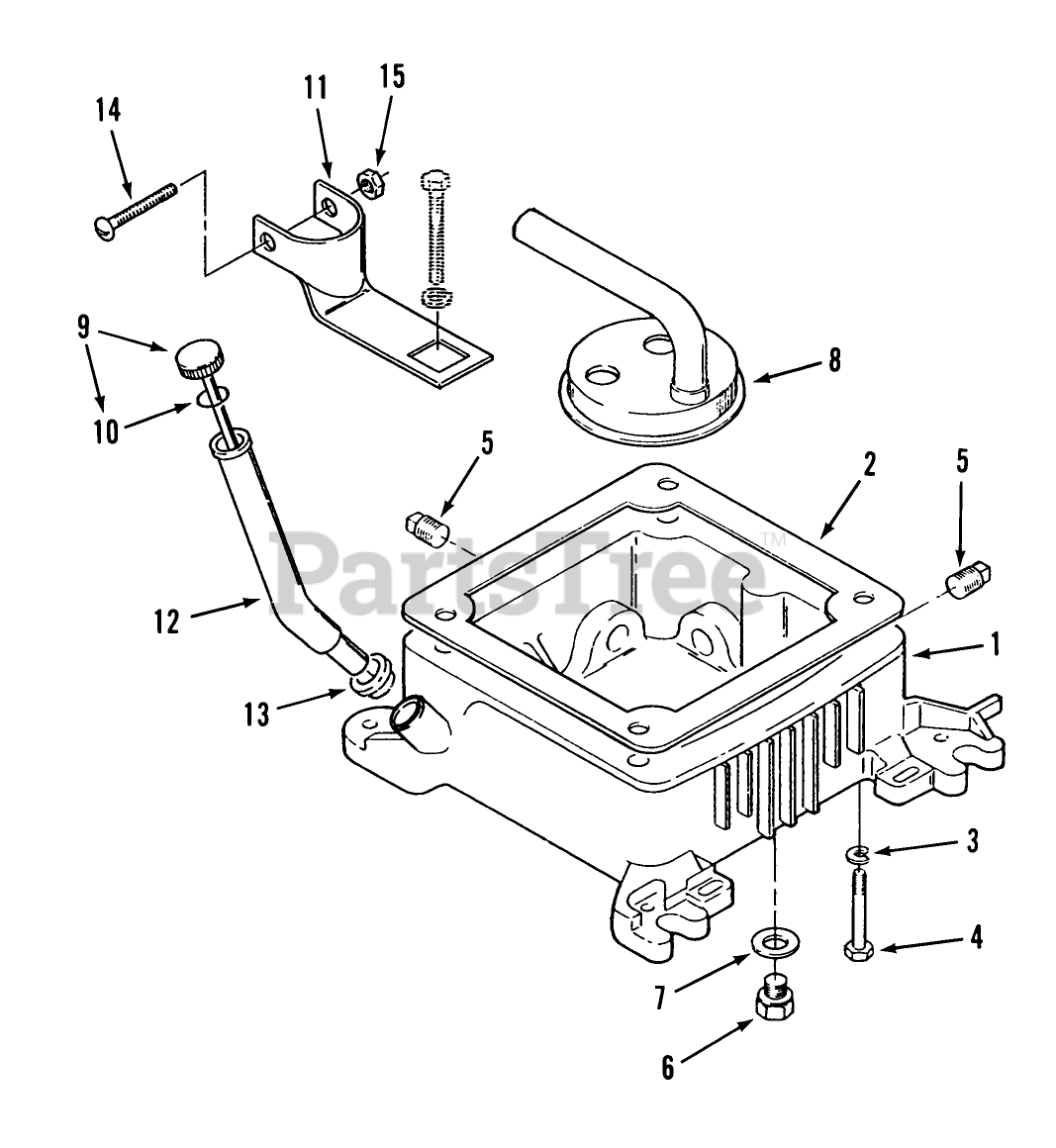 14
11
15
9
10
8
5
2
5
PartsTree™
12
1
13
3
4
7
6