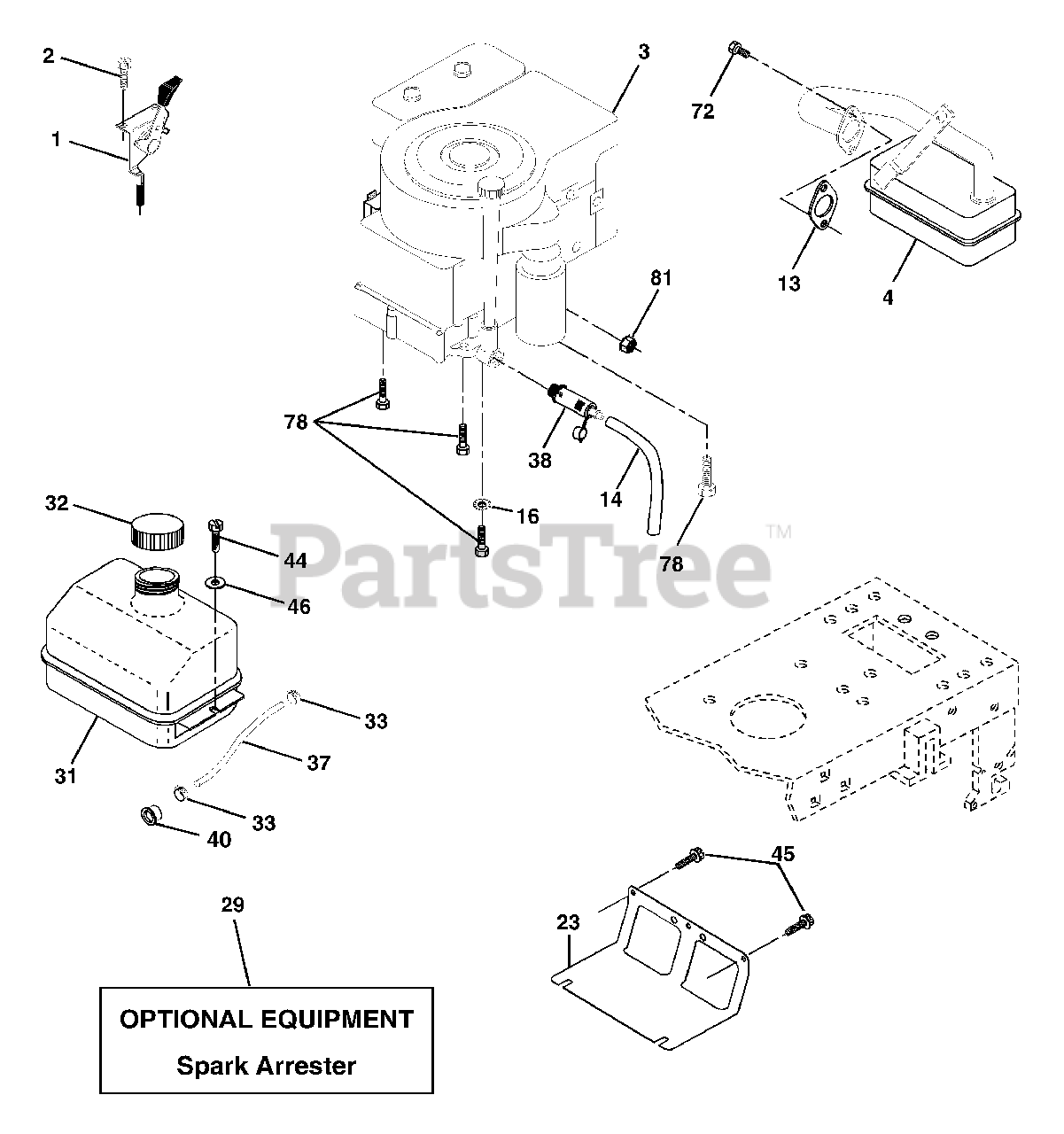 2

1

3

72

13

4

81

78

38

14

16

78

32

44

46

PartsTree™

31

33

37

33

40

45

23

29

OPTIONAL EQUIPMENT
Spark Arrester