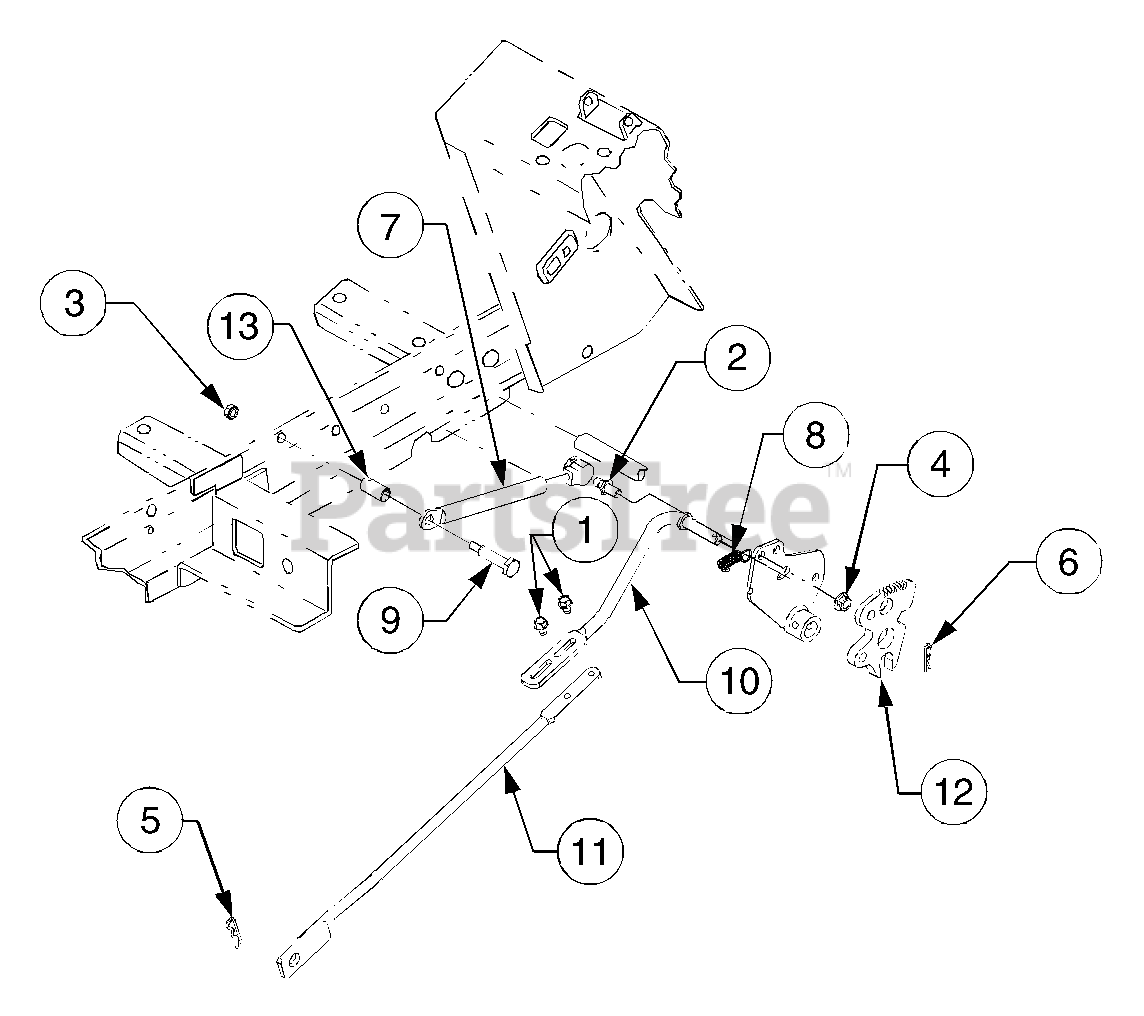 7
3
13
2
8
4
PartsTree™
1
6
9
10
12
5
11