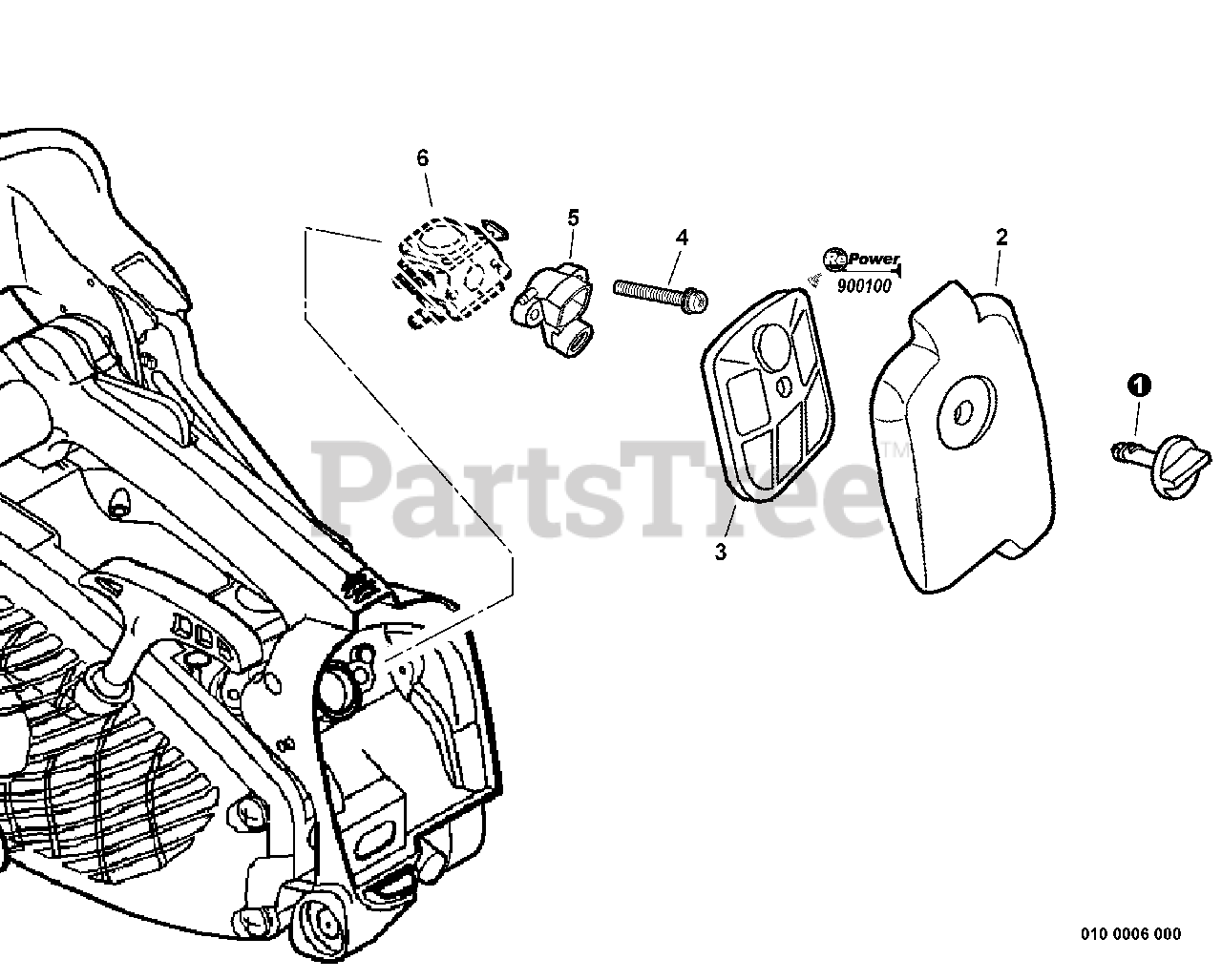 6
5
4
RePower
900100
2
1
PartsTree™
3
010 0006 000