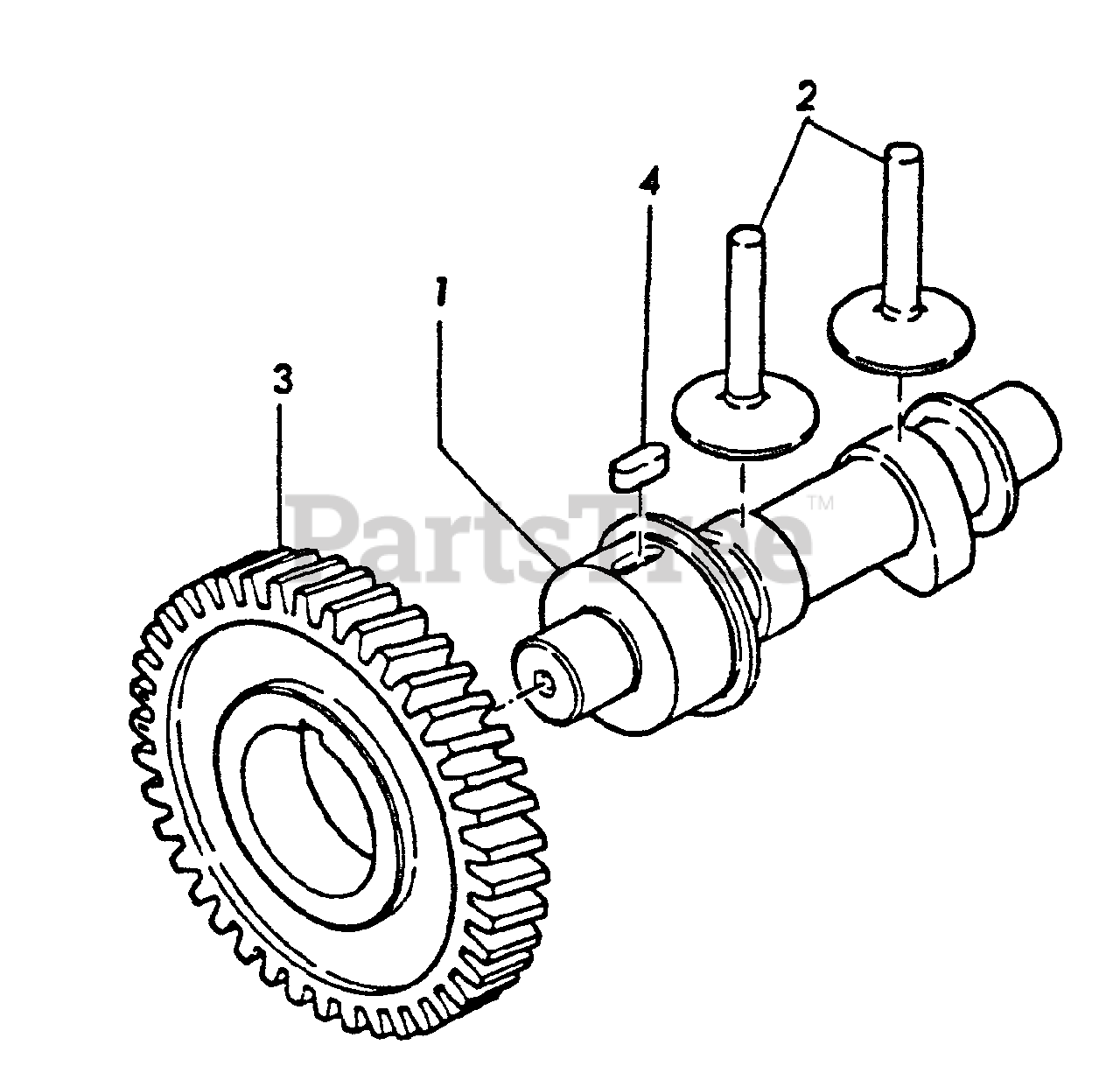 2
4
1
3
PartsTree™