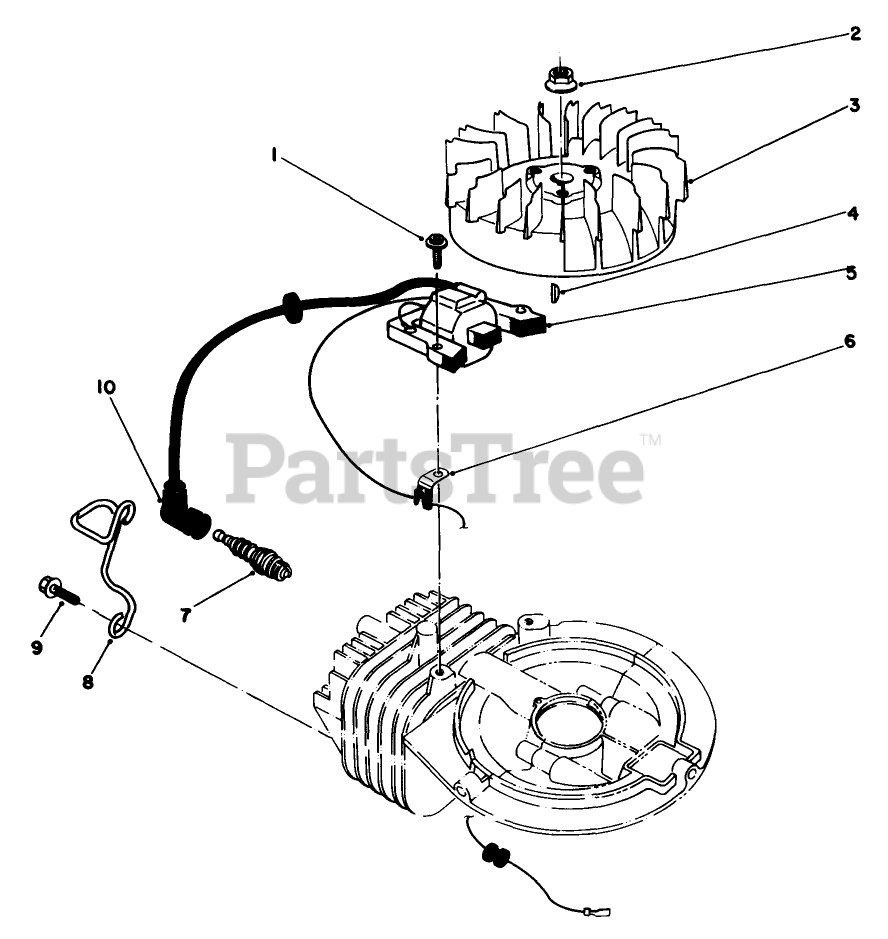 2
3
1
4
5
6
10
PartsTree™
7
9
8