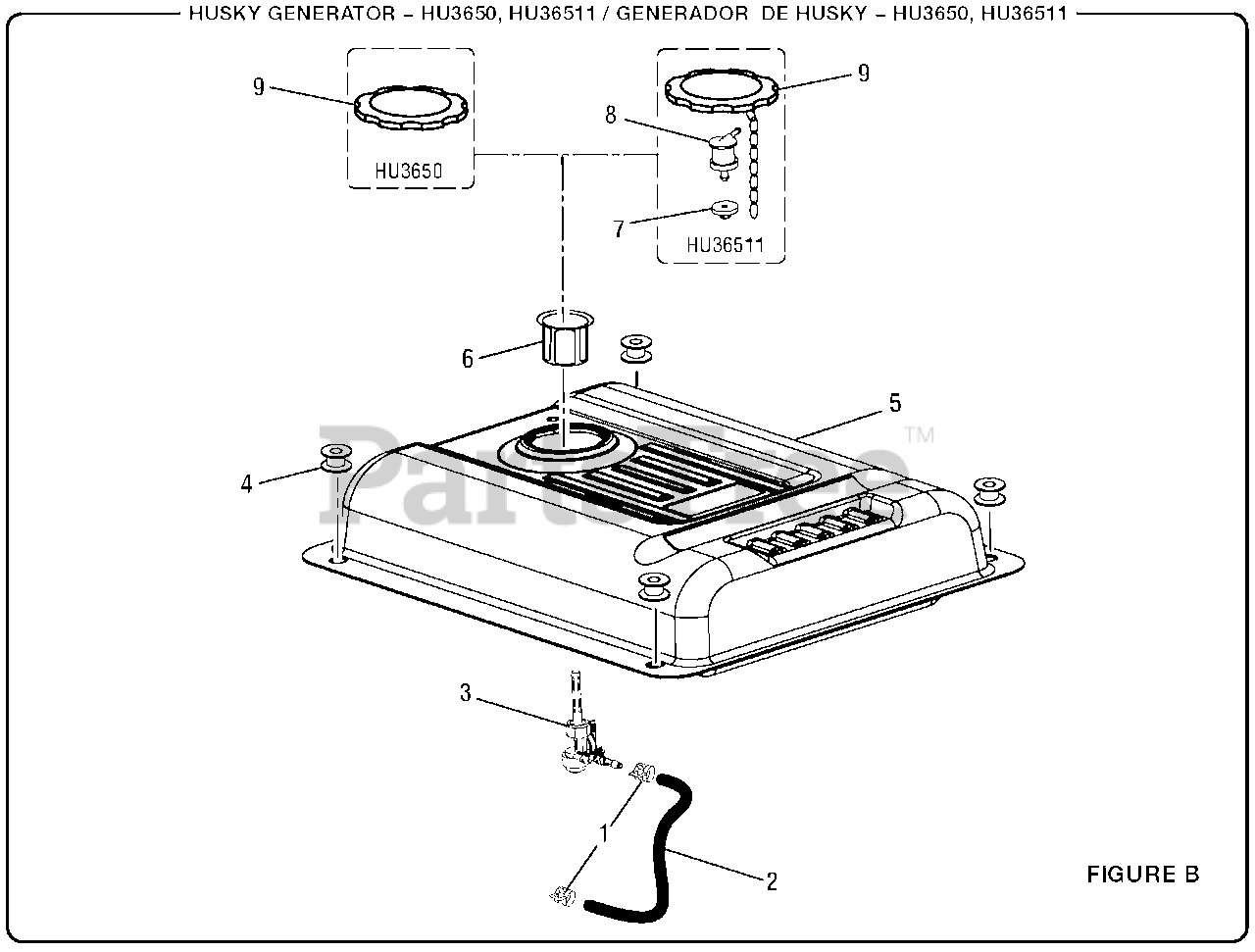 HUSKY GENERATOR – HU3650, HU36511 / GENERADOR DE HUSKY – HU3650, HU36511

9

HU3650

9

8

7

HU36511

6

5

PartsTree™

4

3

1

2

FIGURE B