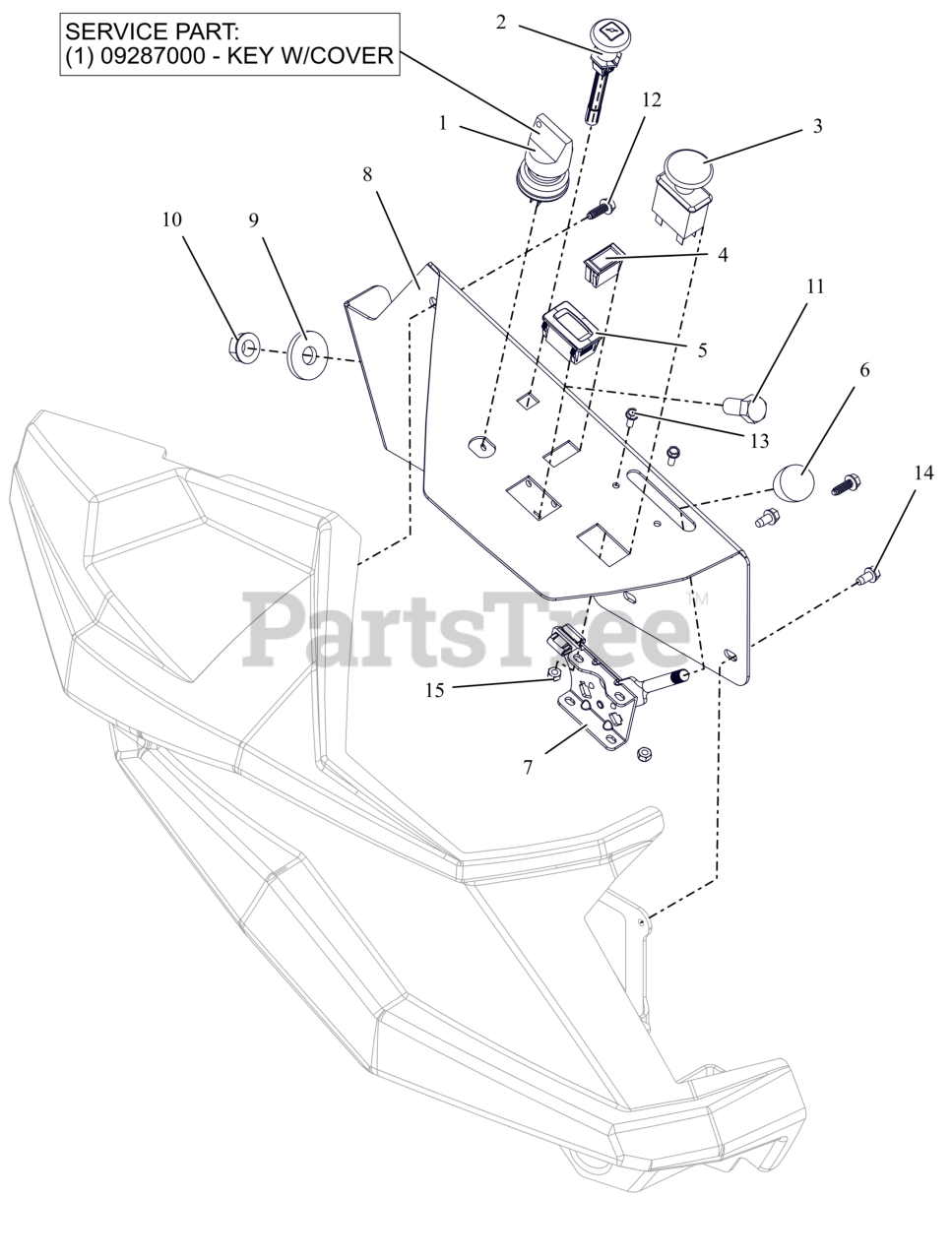 SERVICE PART:
(1) 09287000 - KEY W/COVER

2
12
1
3
8
10
9
4
11
5
6
13
14
PartsTree™
15
7