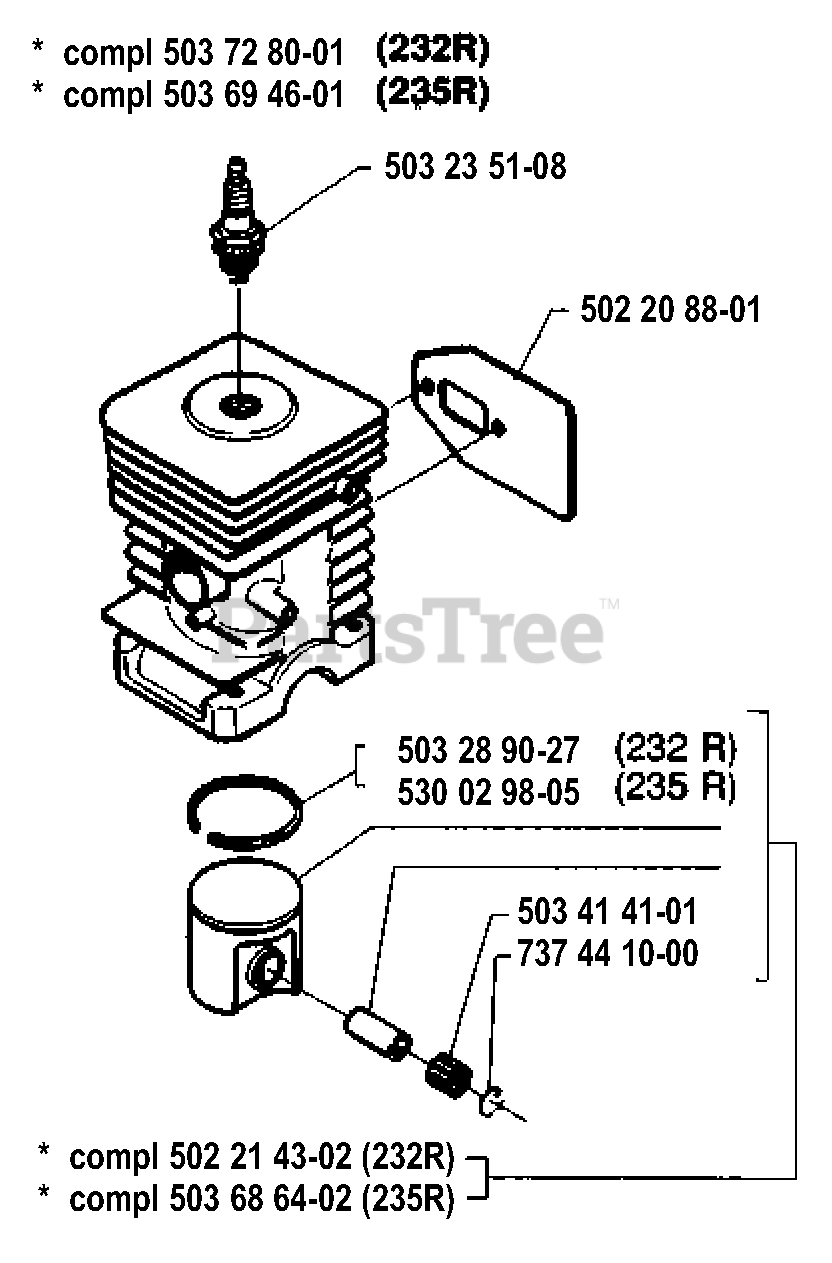 * compl 503 72 80-01 (232R)
* compl 503 69 46-01 (235R)

503 23 51-08

502 20 88-01

PartsTree™

503 28 90-27 (232 R)
530 02 98-05 (235 R)

503 41 41-01
737 44 10-00

* compl 502 21 43-02 (232R)
* compl 503 68 64-02 (235R)