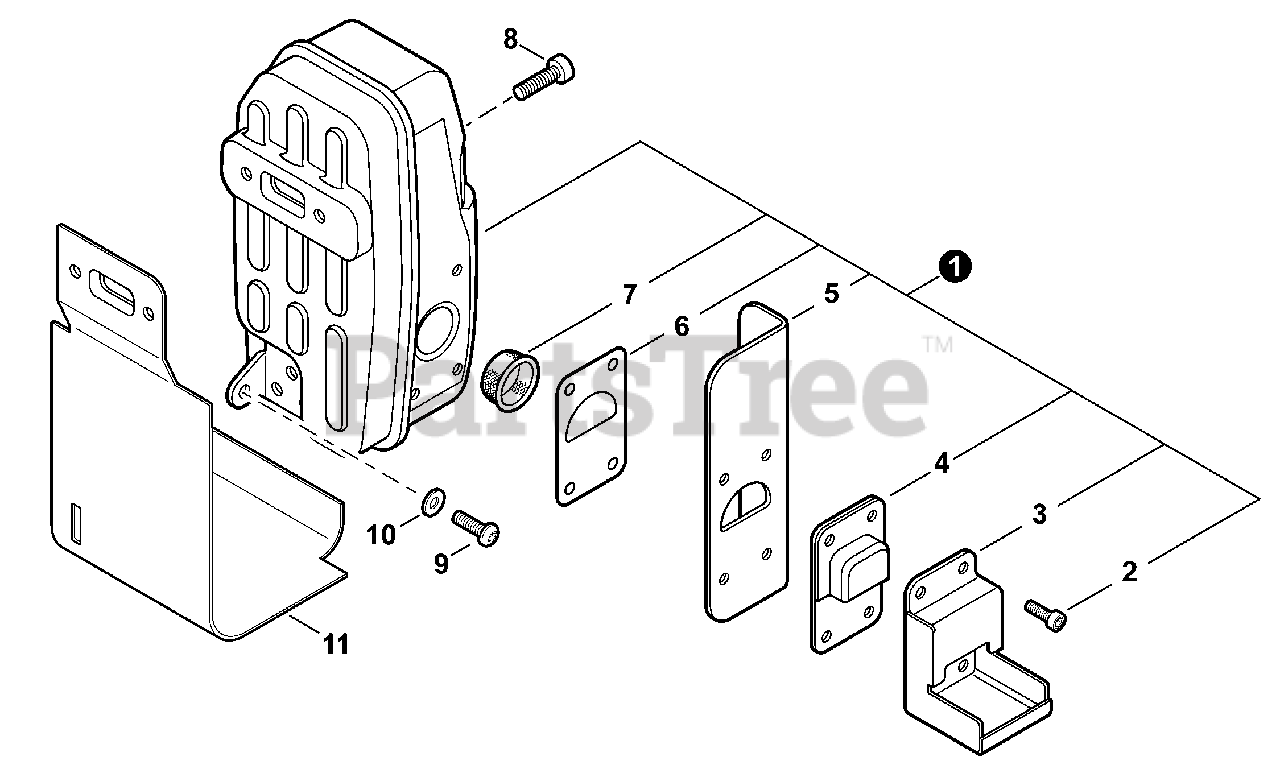 8
1
7
6
5
PartsTree™
4
3
2
10
9
11