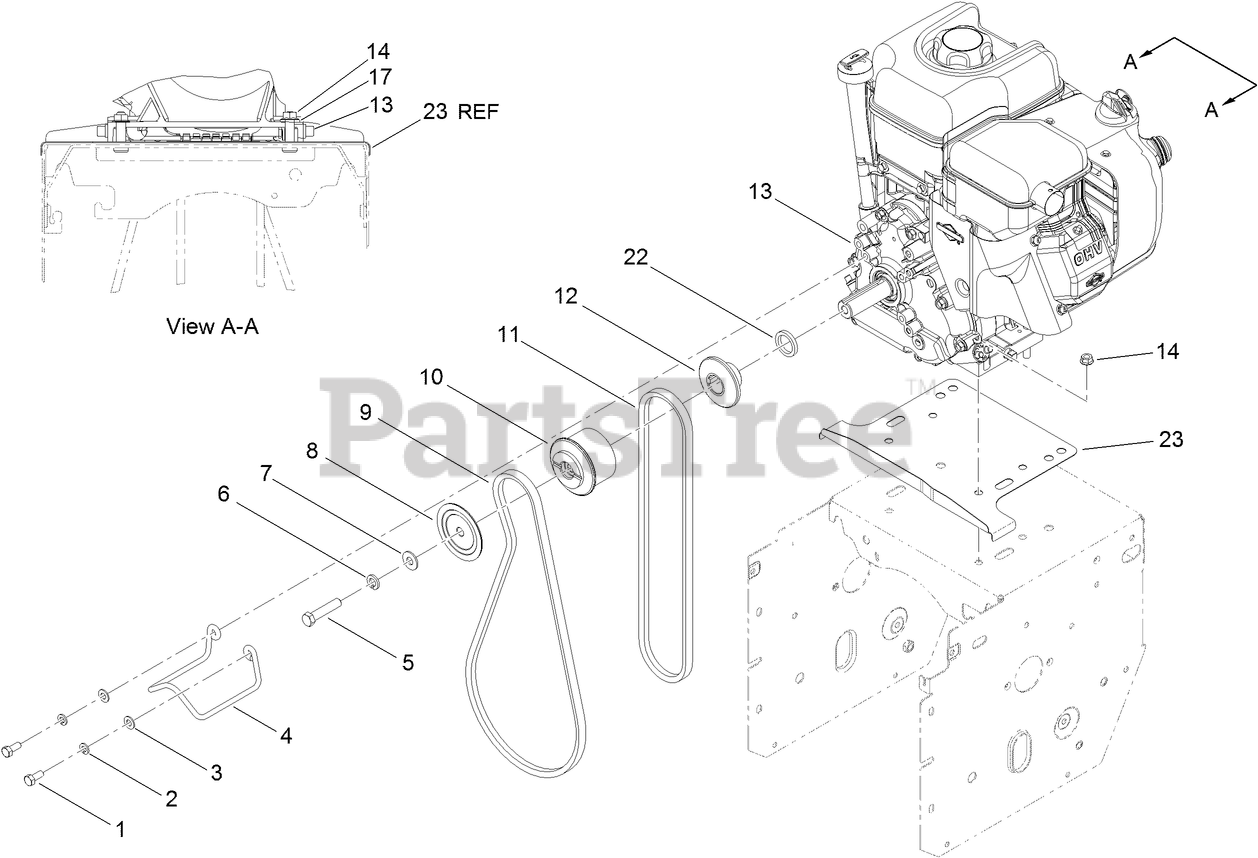 14
17
13
23 REF

View A-A

A
A

13
22
12
11
10
9
8
7
6
5
4
3
2
1
14
23

OHV

PartsTree™