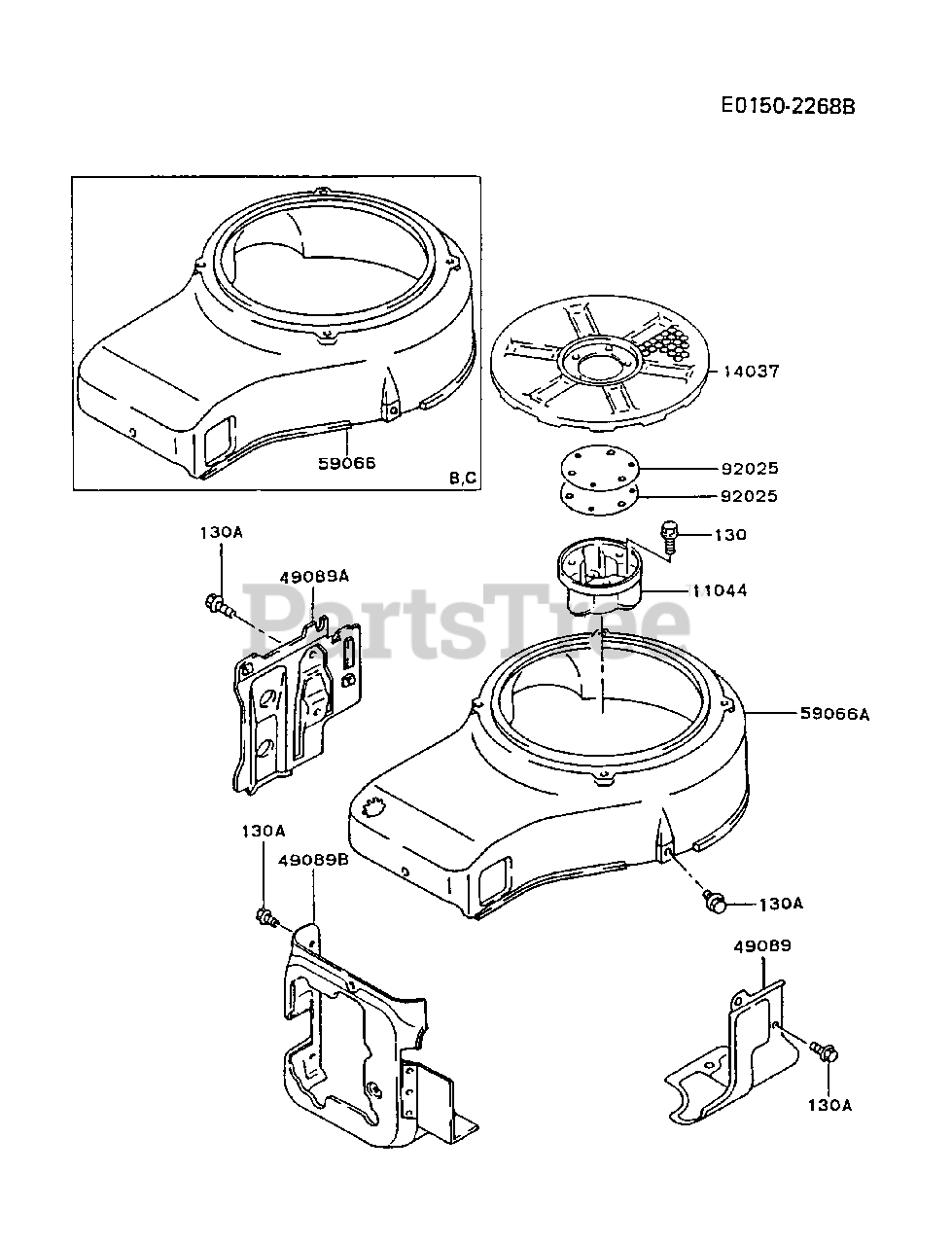 E0150-2268B

59066

B,C

14037

92025

92025

130

11044

130A

49089A

PartsTree

59066A

130A

49089B

130A

49089

130A