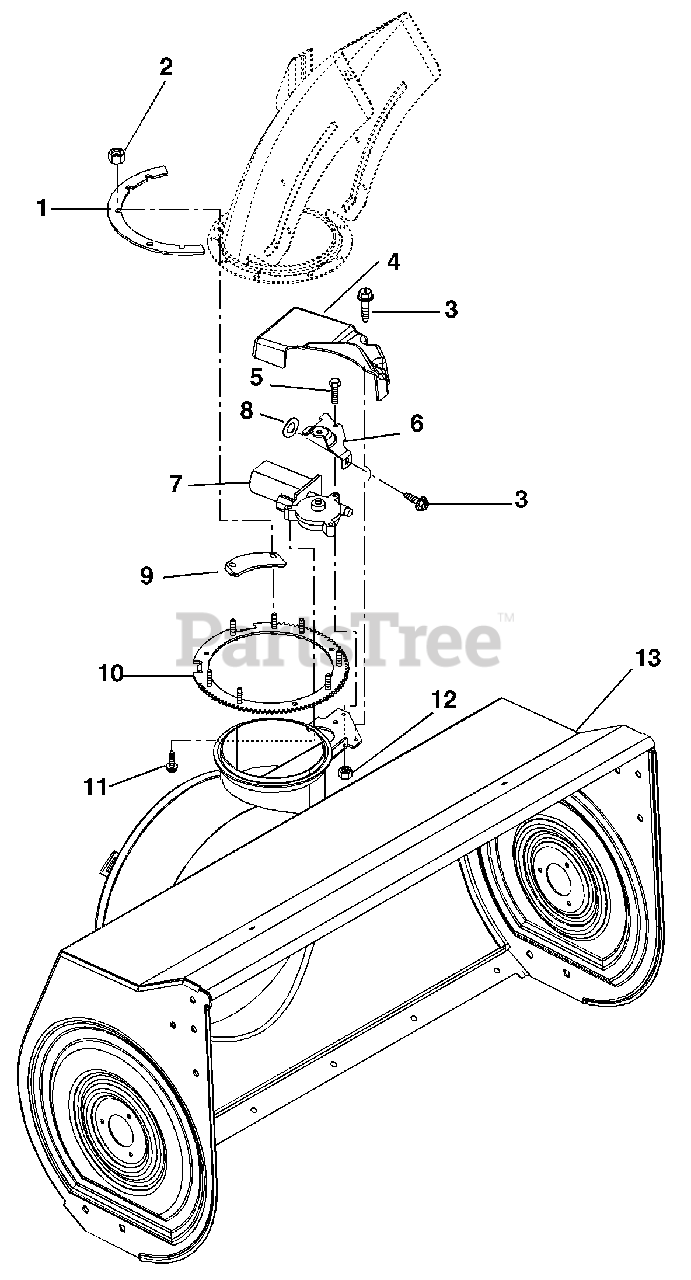 2
1
4
3
5
8
6
7
3
9
PartsTree™
10
13
12
11