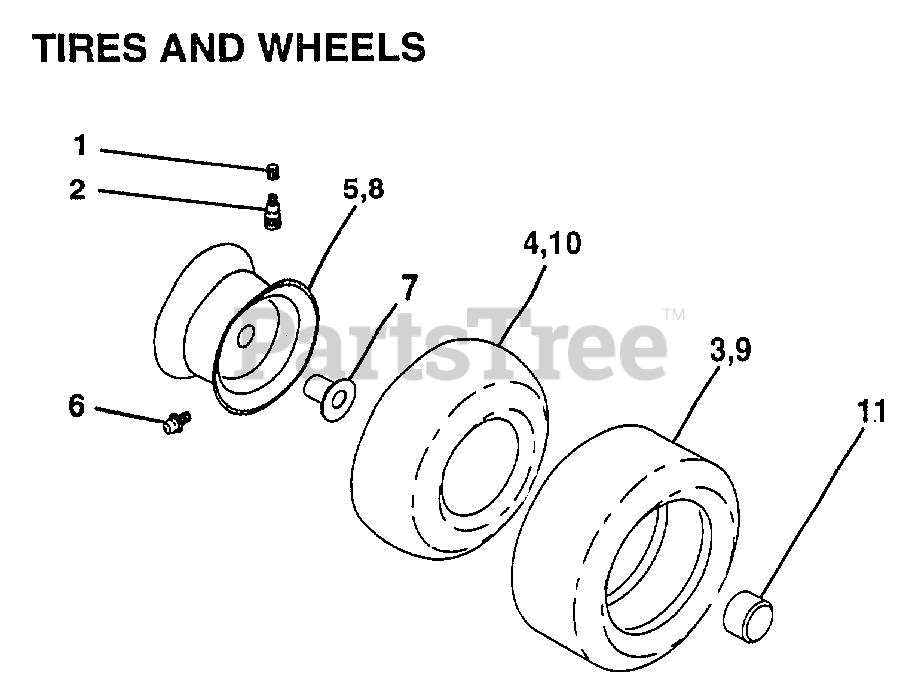 TIRES AND WHEELS

1
2
5,8
4,10
7
PartsTree™
3,9
6
11