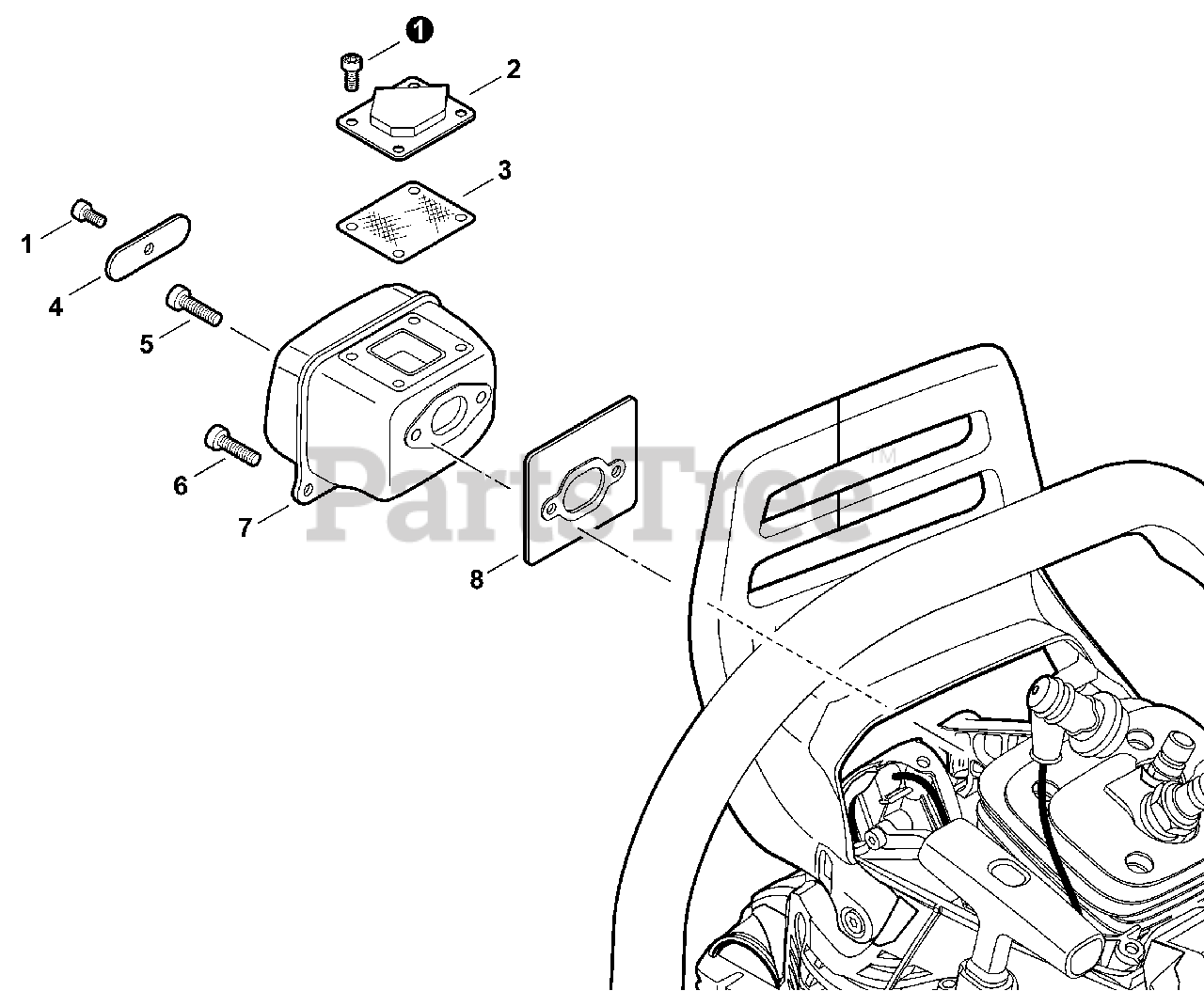 1
2
3
1
4
5
6
7
8
PartsTree™