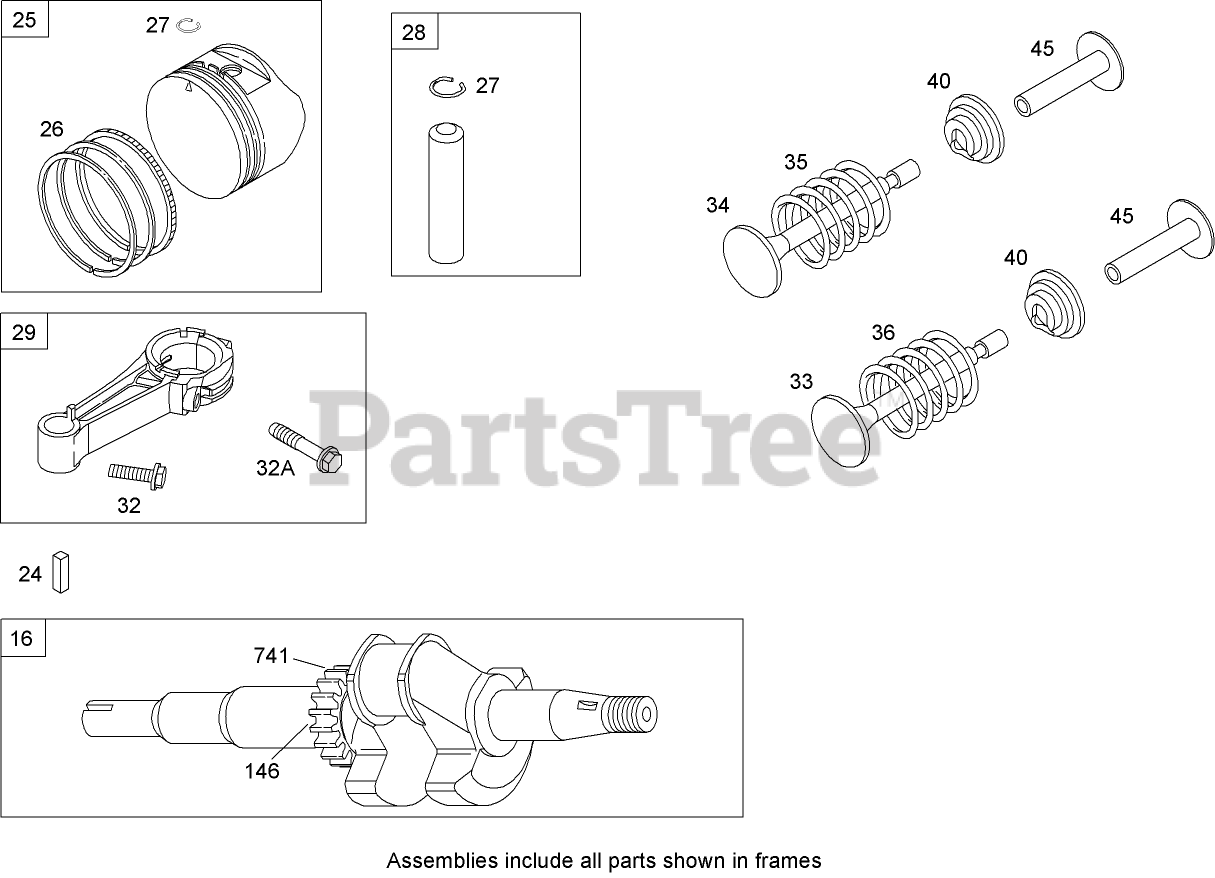 25
27
26
28
27
45
40
35
34
45
40
36
33
29
32A
32
PartsTree
24
16
741
146
Assemblies include all parts shown in frames