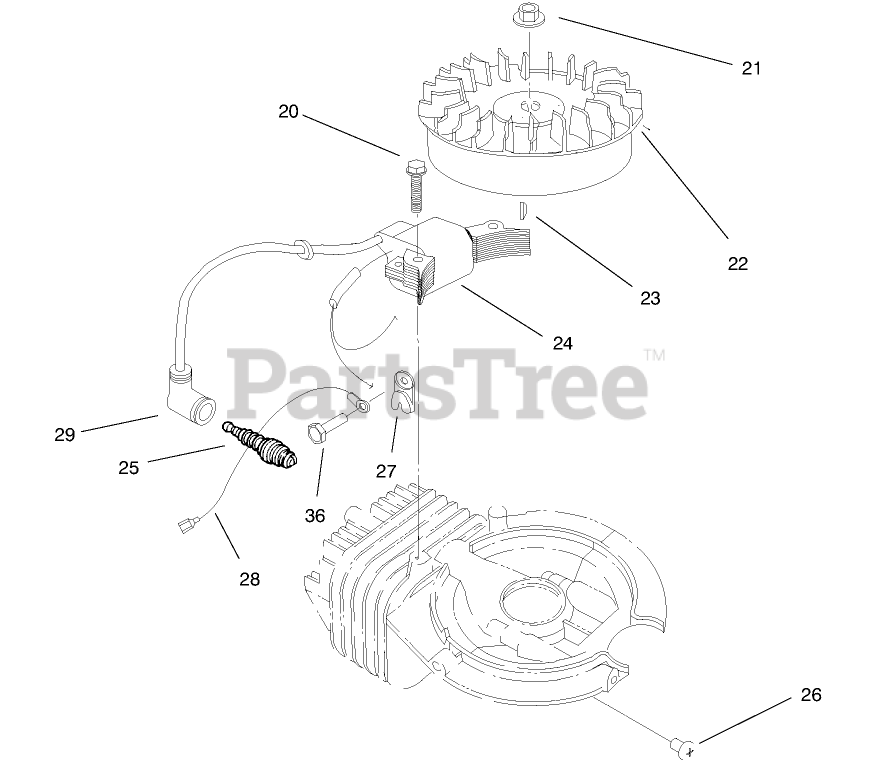 21

20

22

23

24

PartsTree™

29

25

27

36

28

26