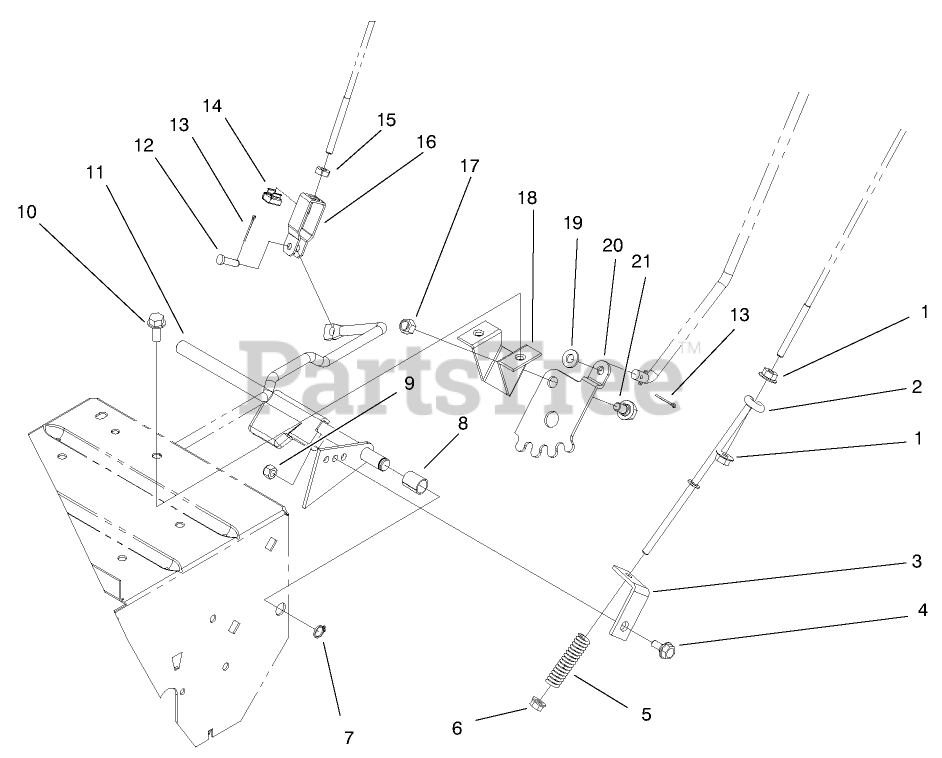 14
13
12
11
10
15
16
17
18
19
20
21
13
1
2
1
3
4
5
6
7
8
9
PartsTree™