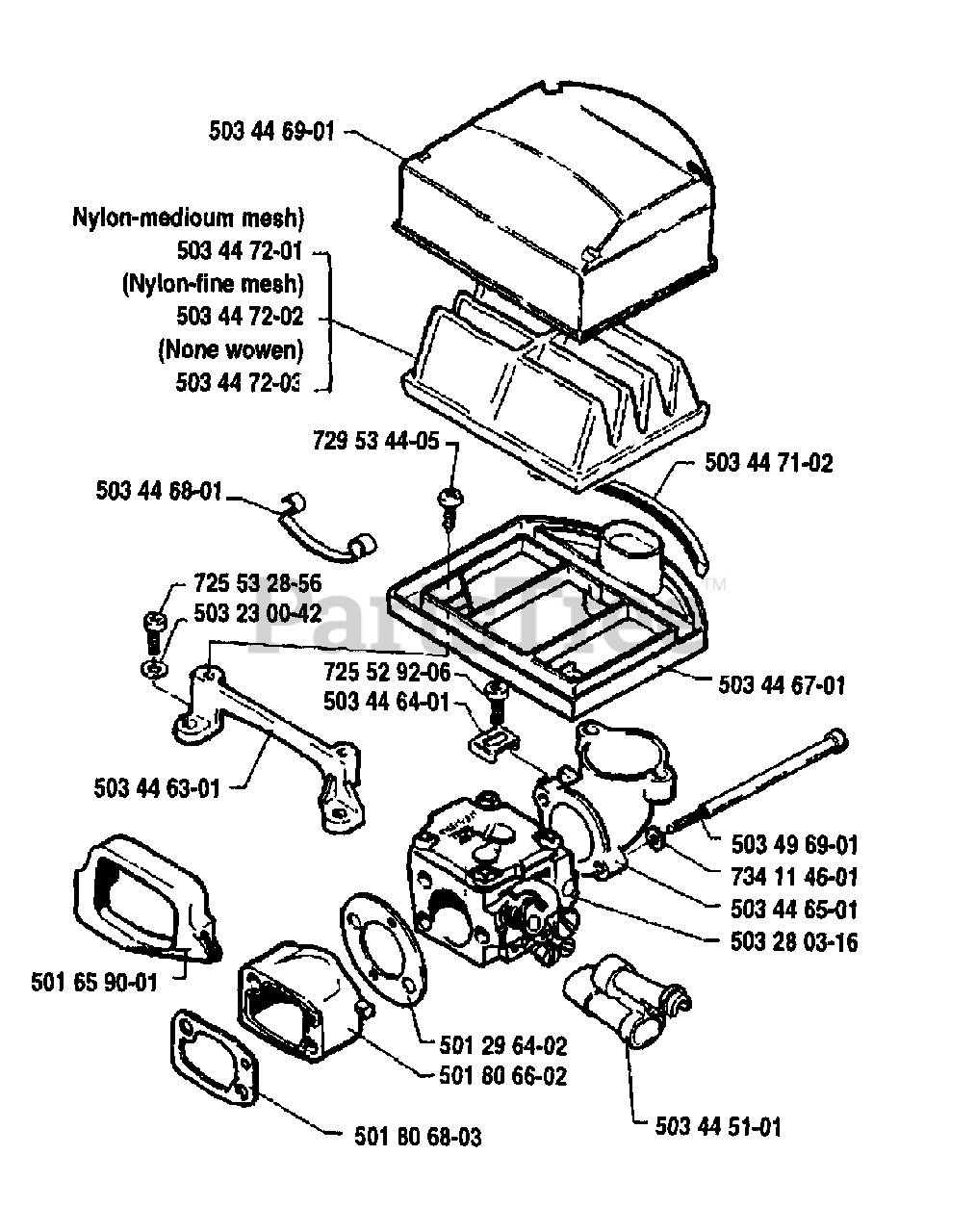 503 44 69-01

Nylon-medioum mesh)
503 44 72-01
(Nylon-fine mesh)
503 44 72-02
(None wowen)
503 44 72-03

729 53 44-05

503 44 71-02

503 44 68-01

725 53 28-56
503 23 00-42

PartsTree™

725 52 92-06
503 44 64-01

503 44 67-01

503 44 63-01

503 49 69-01
734 11 46-01
503 44 65-01
503 28 03-16

501 65 90-01

501 29 64-02
501 80 66-02

501 80 68-03

503 44 51-01