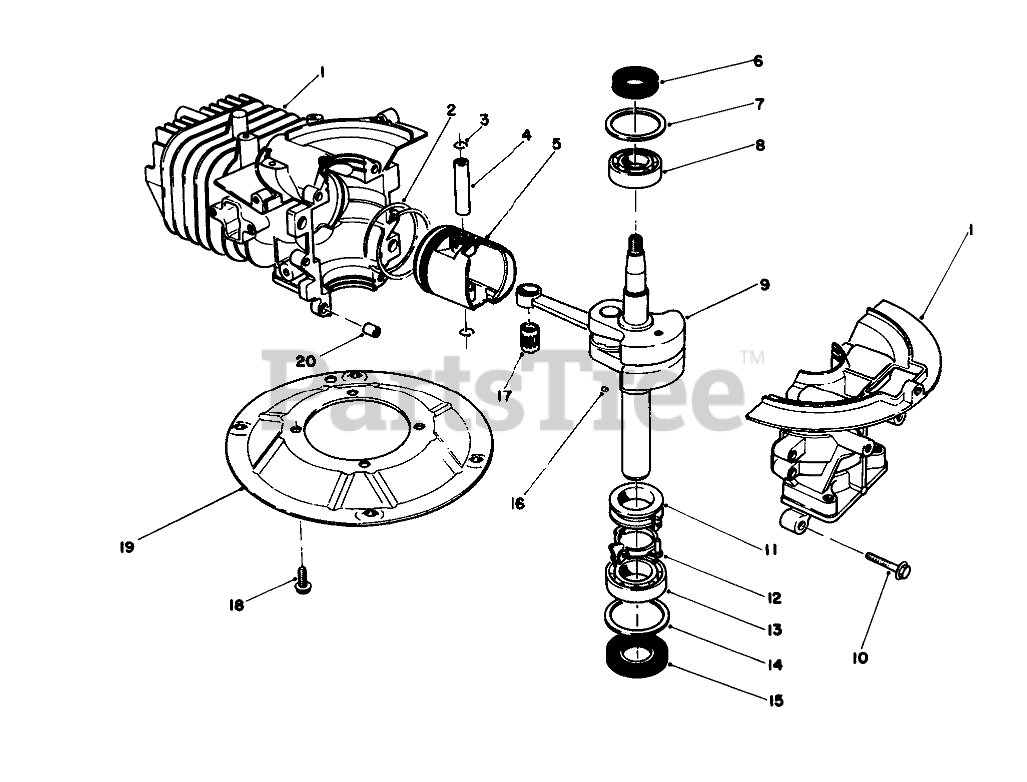 1
2
3
4
5
6
7
8
9
1
20
17
PartsTree™
16
19
18
11
12
13
14
15
10