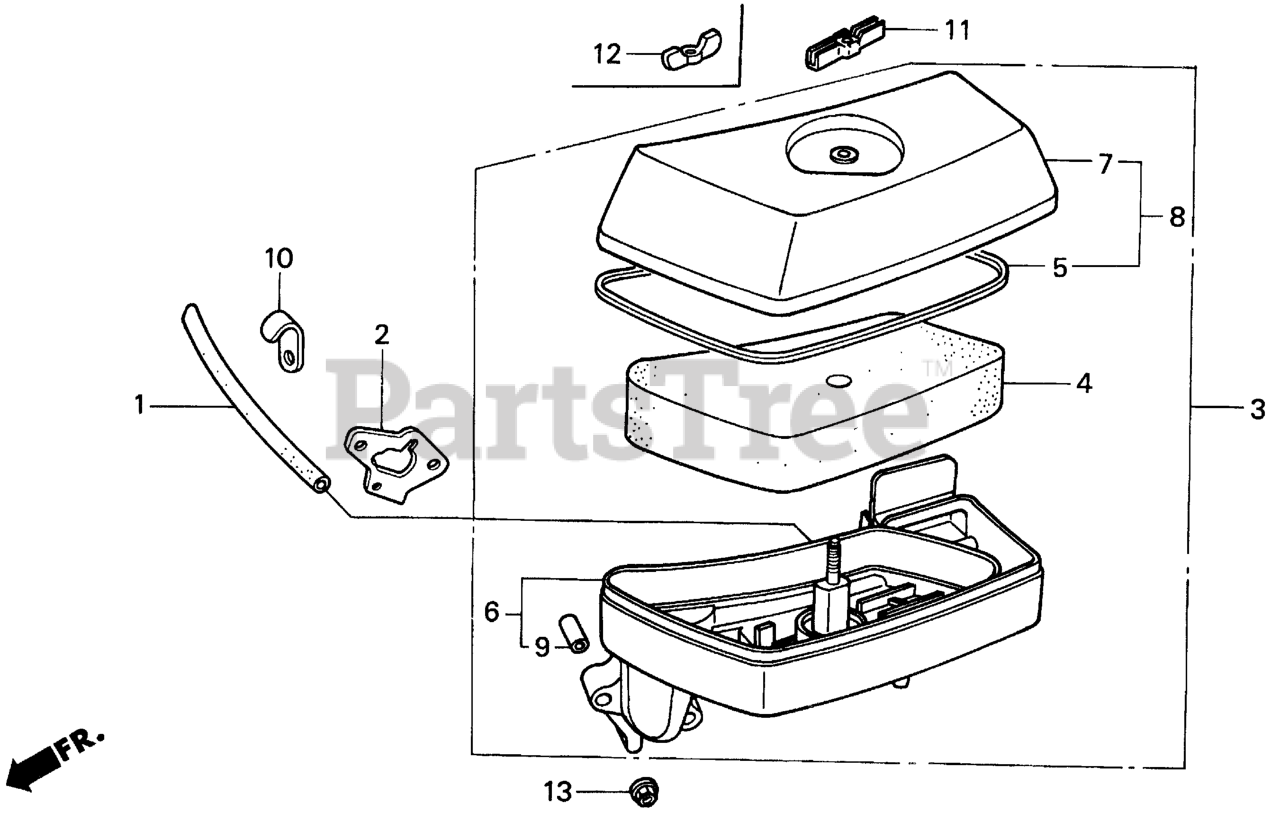 12
11
7
8
5
10
2
PartsTree™
4
1
3
6
9
FR.
13