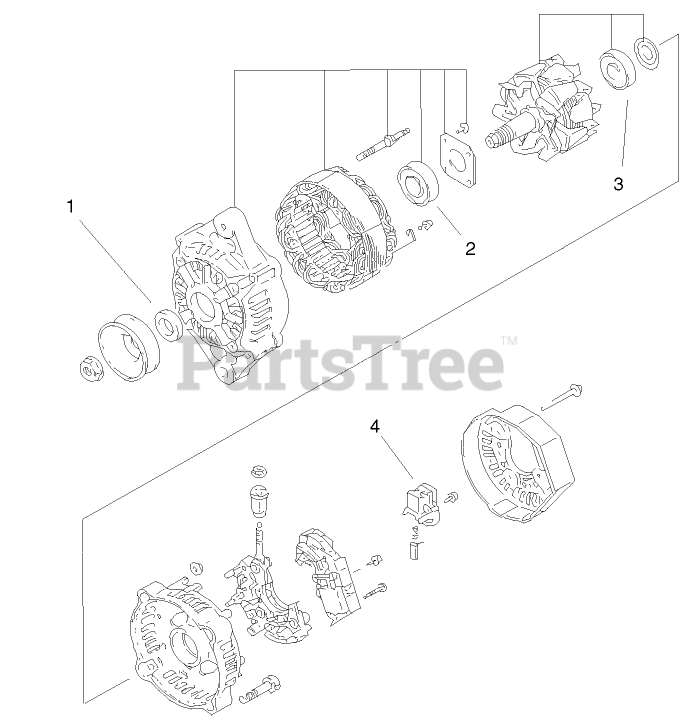 3

1

2

PartsTree™

4