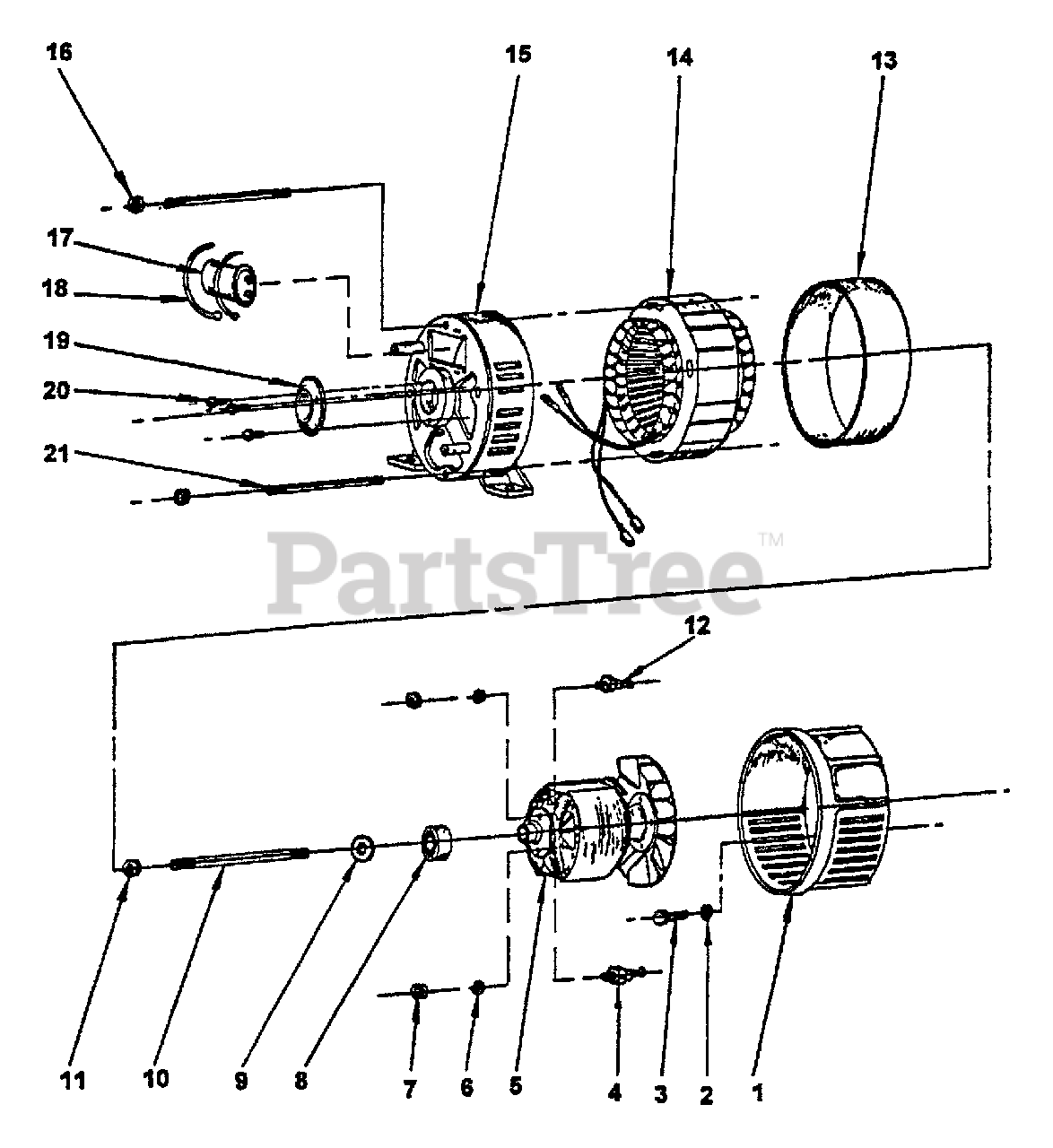 16
15
14
13
17
18
19
20
21
PartsTree™
12
11
10
9
8
7
6
5
4
3
2
1