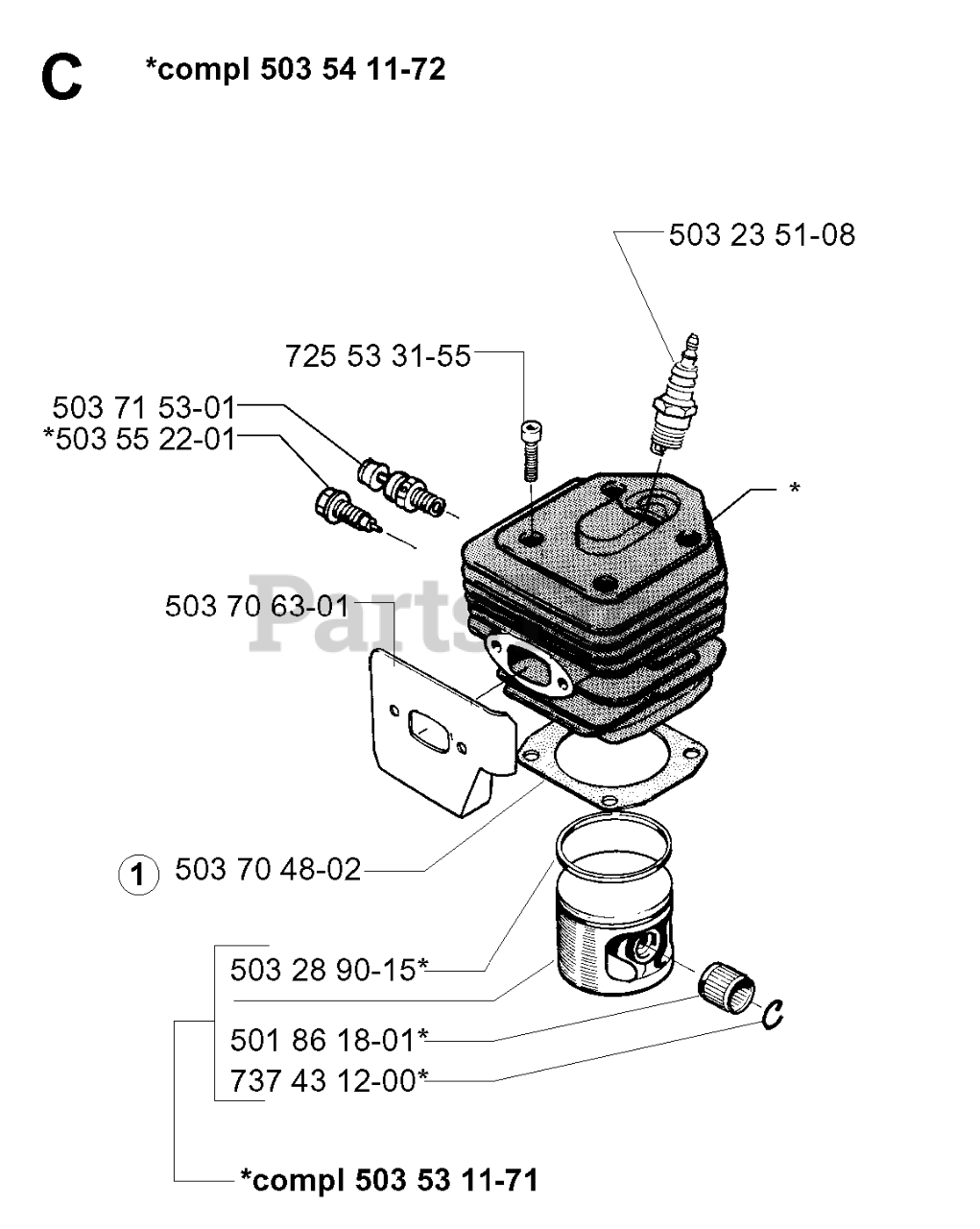 C *compl 503 54 11-72

503 23 51-08

725 53 31-55

503 71 53-01
*503 55 22-01

*

503 70 63-01

Parts

1 503 70 48-02

503 28 90-15*

501 86 18-01*
737 43 12-00*

*compl 503 53 11-71