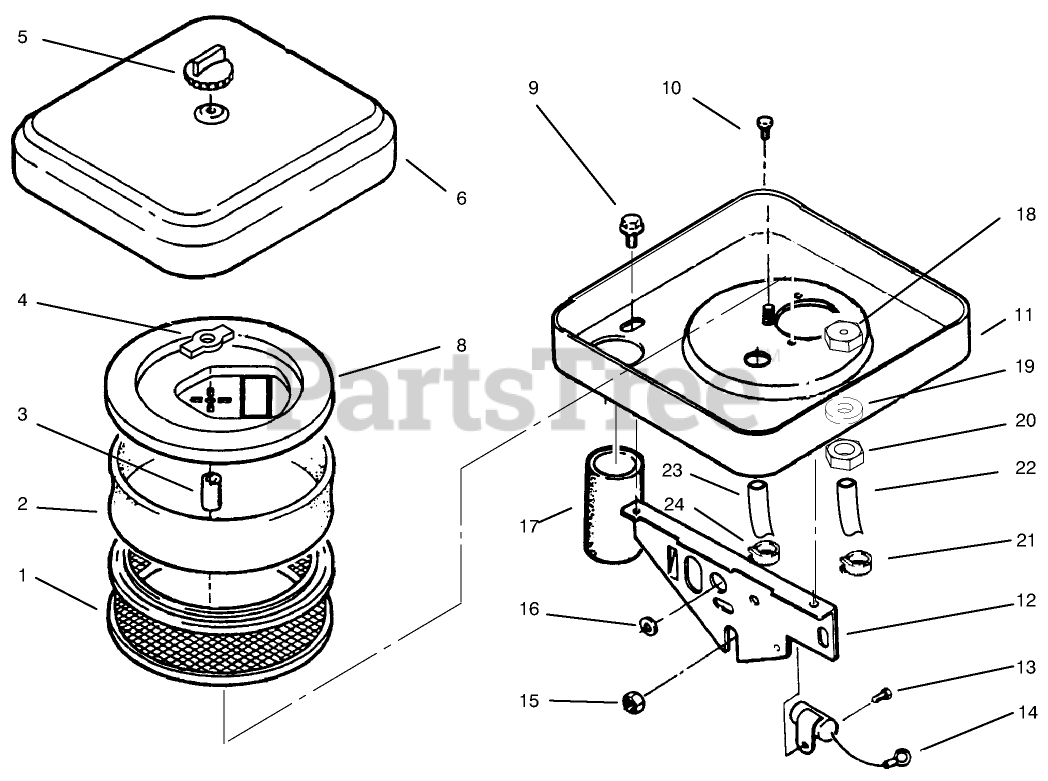 5
6
4
8
3
2
1
9
10
18
11
19
20
22
23
24
17
21
16
12
15
13
14
PartsTree