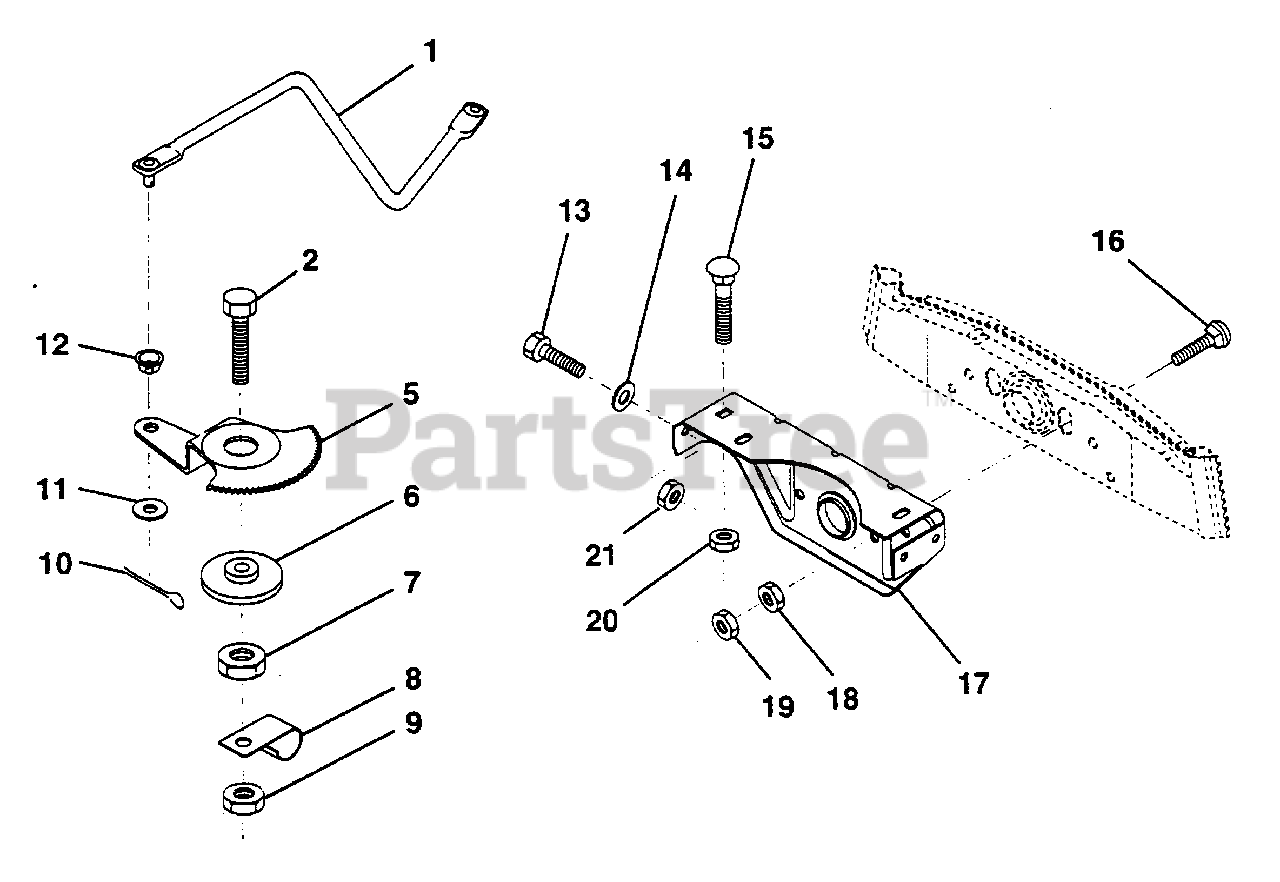 1
2
12
5
11
6
10
7
8
9
13
14
15
16
PartsTree
21
20
19
18
17