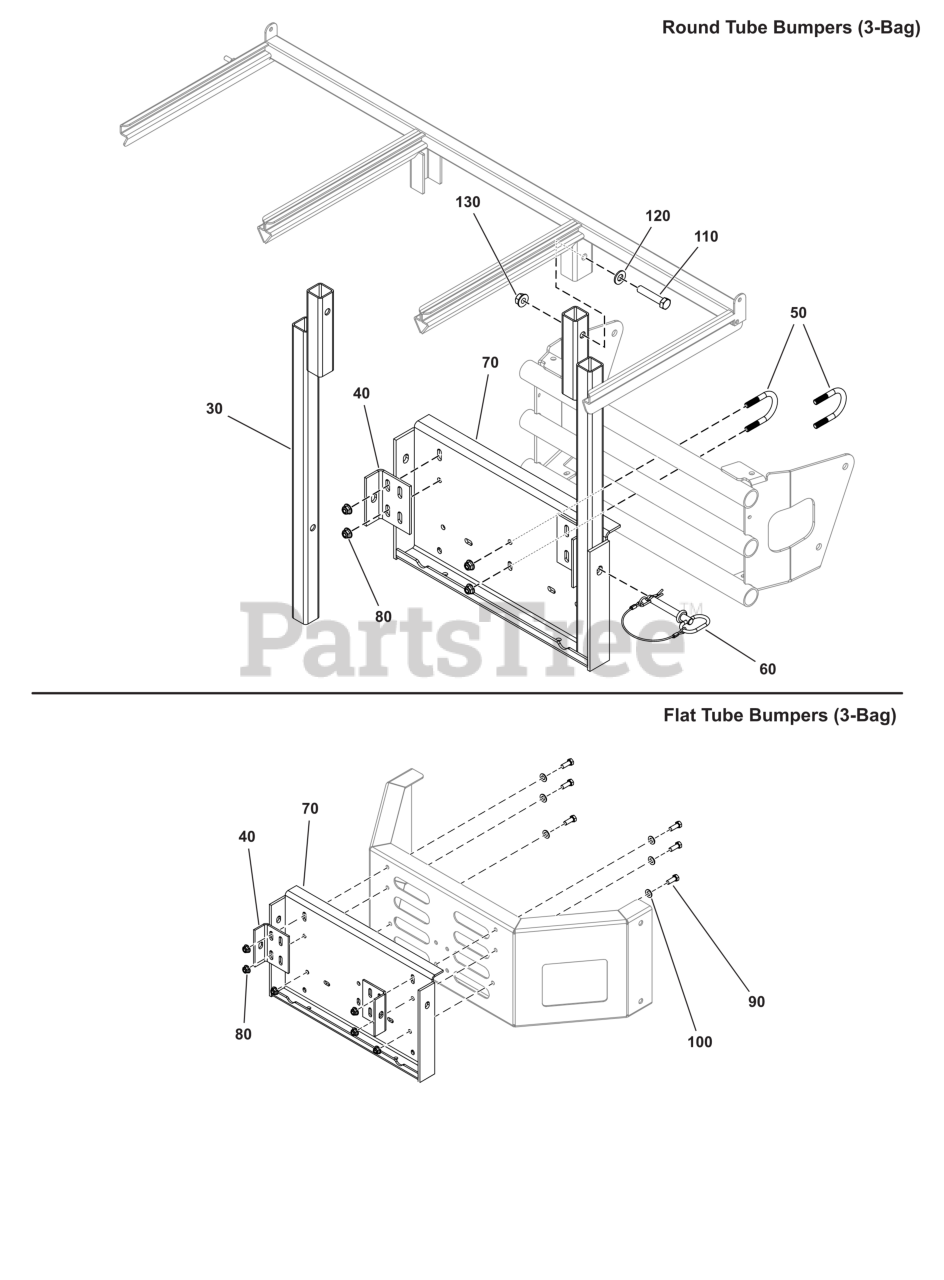 Round Tube Bumpers (3-Bag)

130
120
110
50
70
40
30
80
60

PartsTree™

Flat Tube Bumpers (3-Bag)

70
40
80
90
100