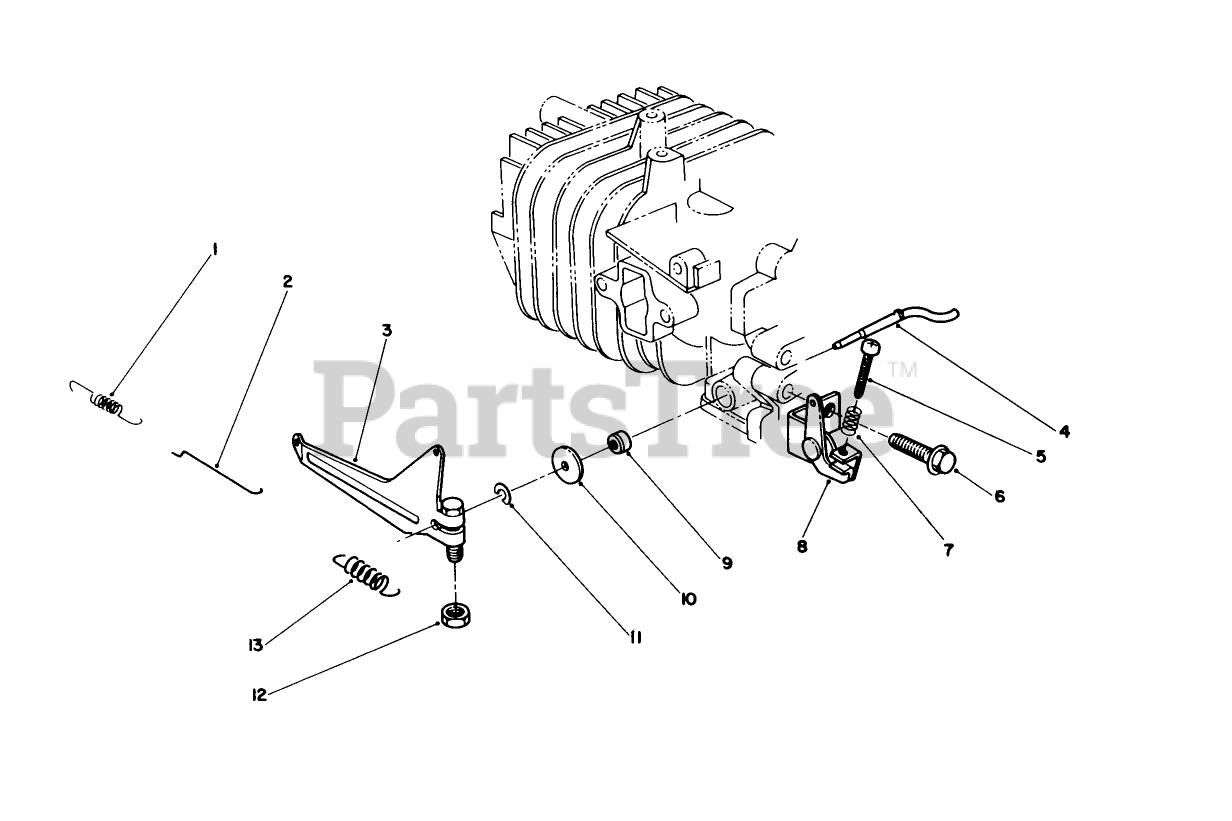 1
2
3
PartsTree™
4
5
6
7
8
9
10
11
13
12