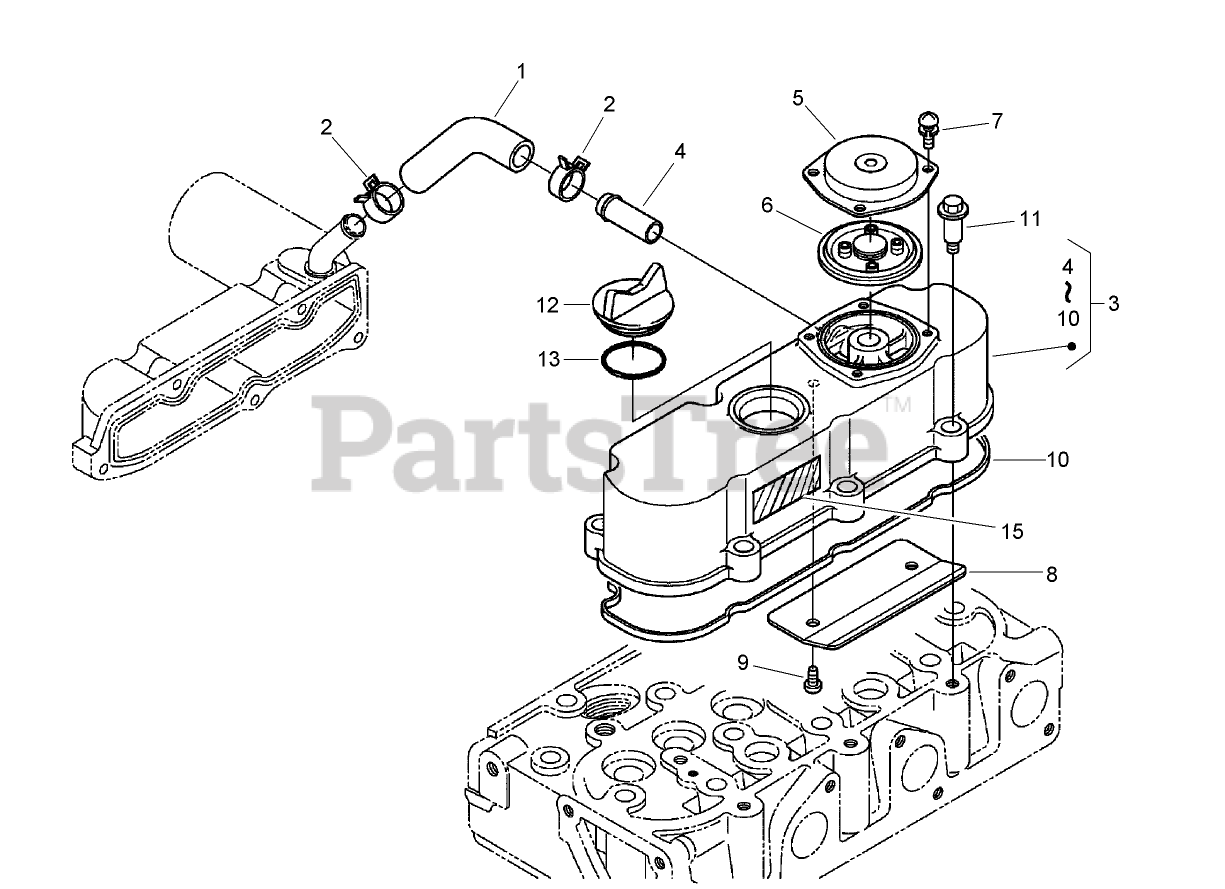 1
2
2
4
5
7
6
11
4
~
10
3
12
13
PartsTree™
10
15
8
9