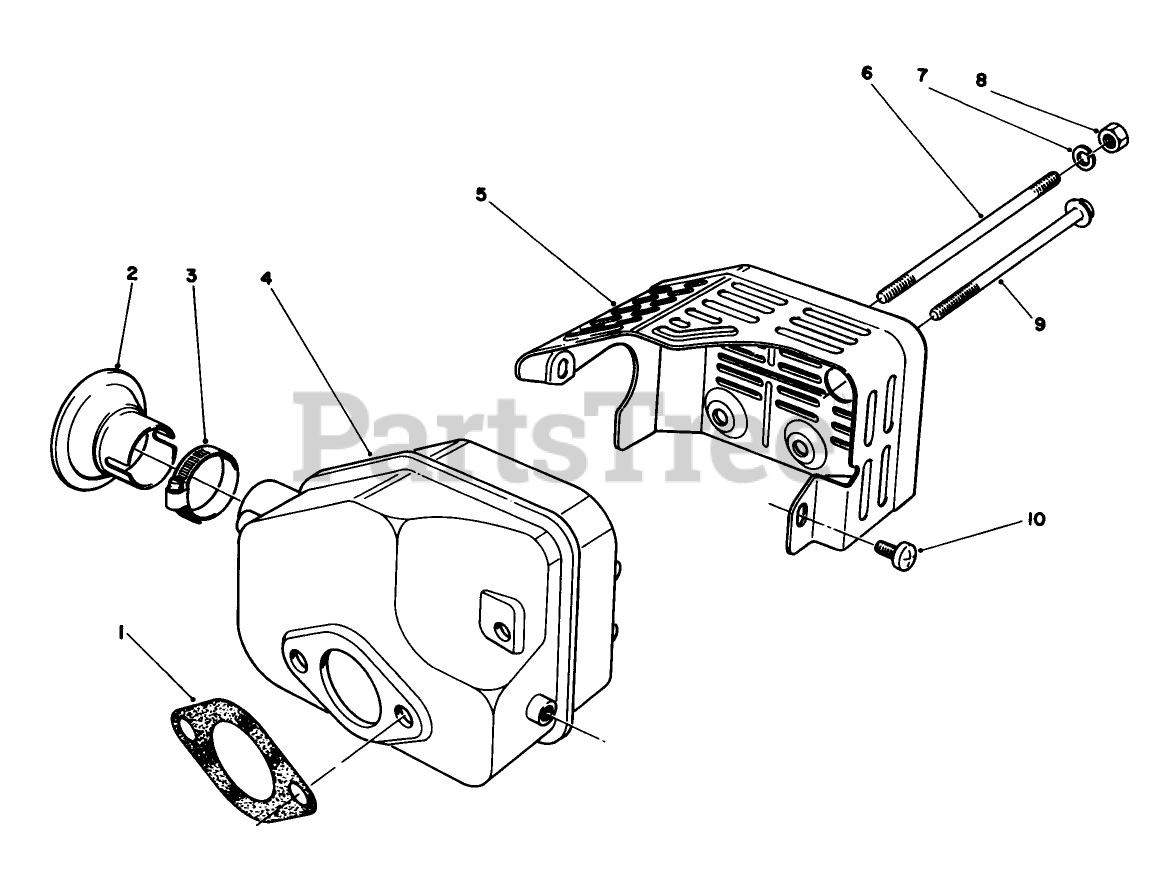 6
7
8
5
2
3
4
9
PartsTree
10
1