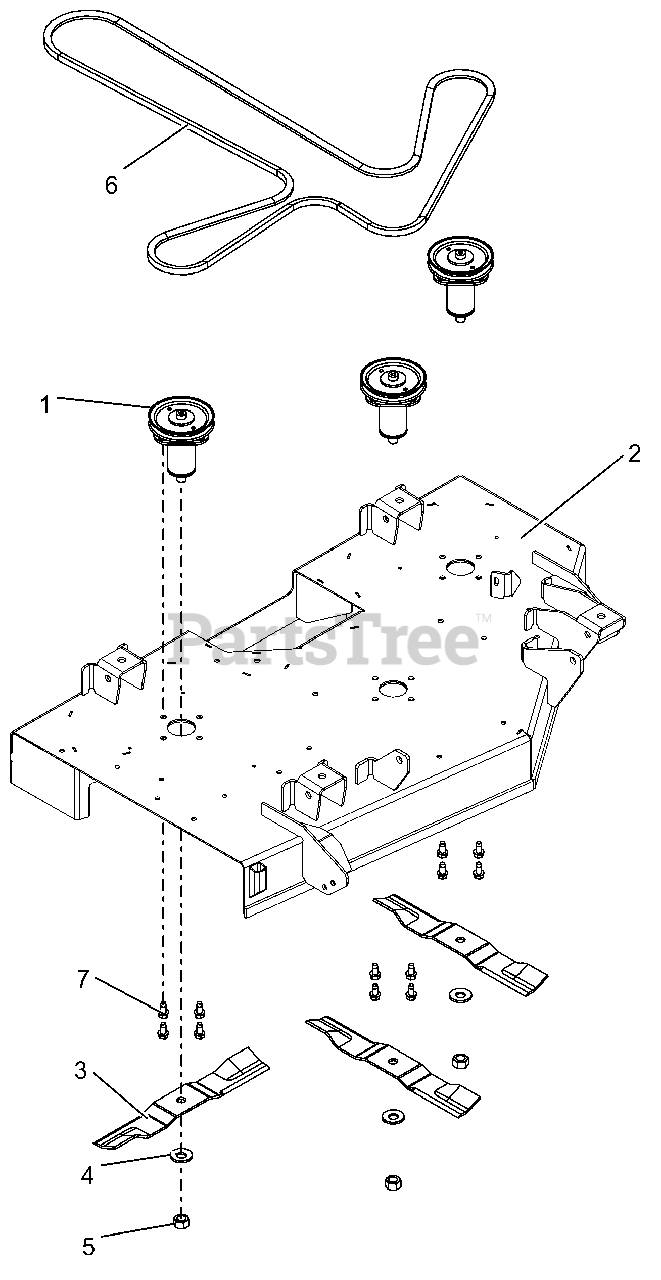 6
1
2
PartsTree™
7
3
4
5