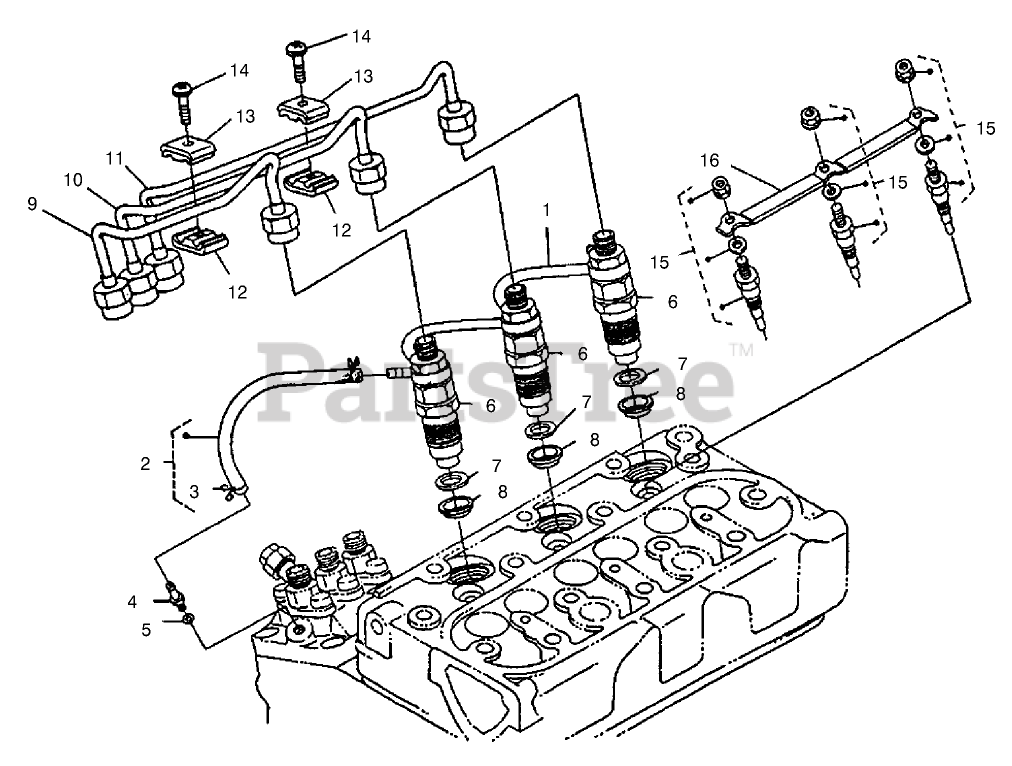 14
14
13
13
11
10
9
12
12
1
16
15
15
15
6
6
6
7
8
7
8
7
8
2
3
4
5
PartsTree™