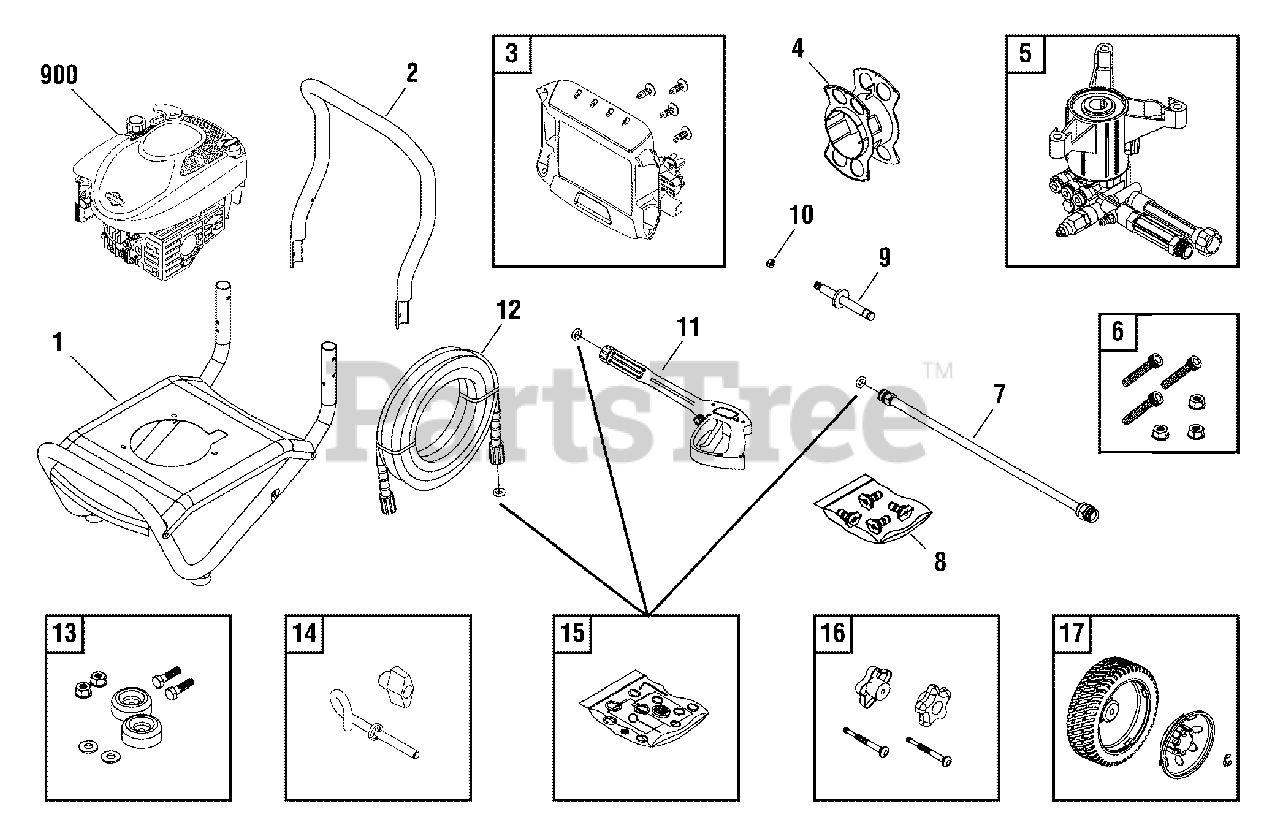 900
2
3
4
5
10
9
1
12
11
6
PartsTree™
7
8
13
14
15
16
17