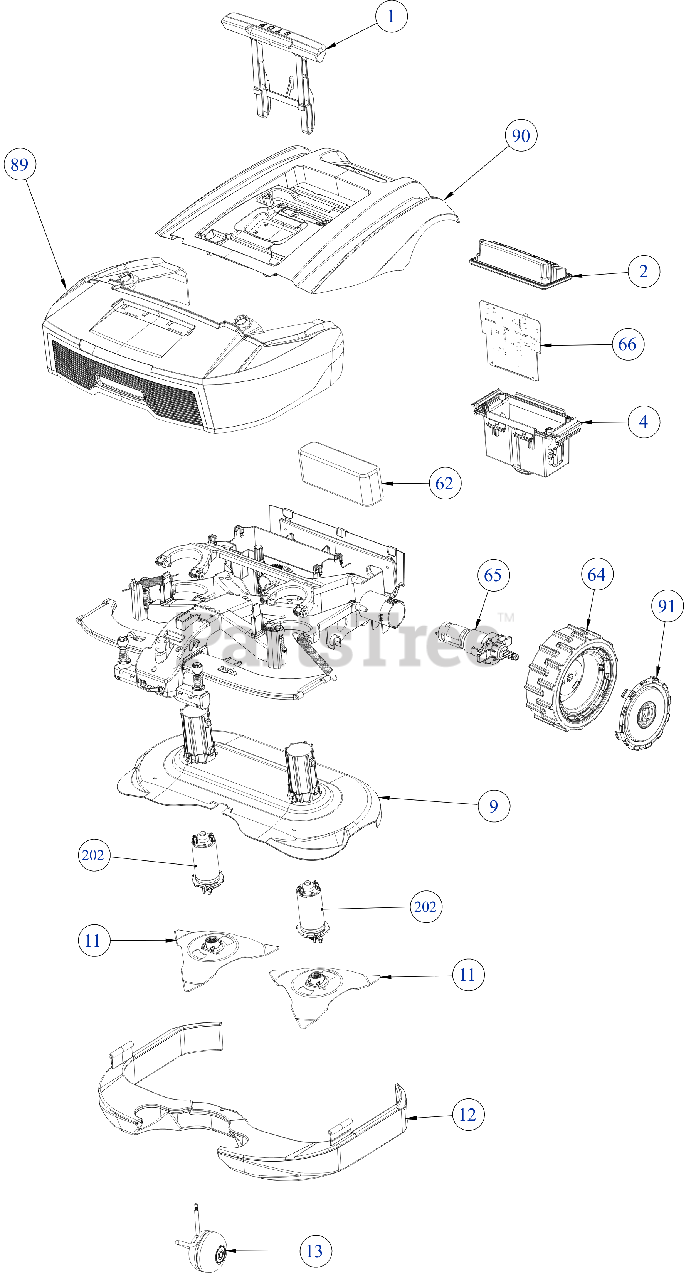 1
90
89
2
66
4
62
65
64
91
PartsTree™
9
202
202
11
11
12
13