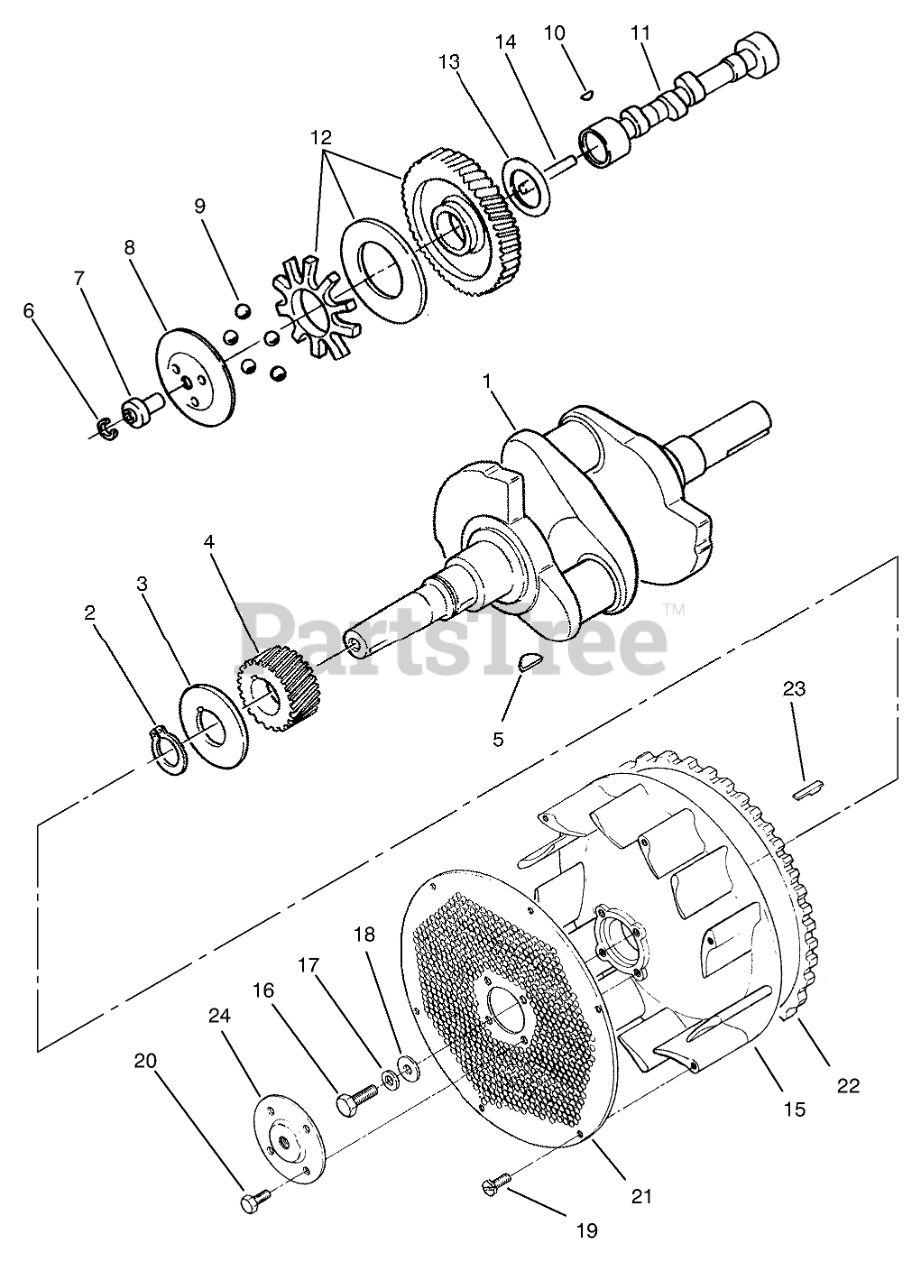 14
10
11
13
12
9
8
7
6
1
4
3
2
PartsTree™
5
23
18
17
16
24
20
22
15
21
19