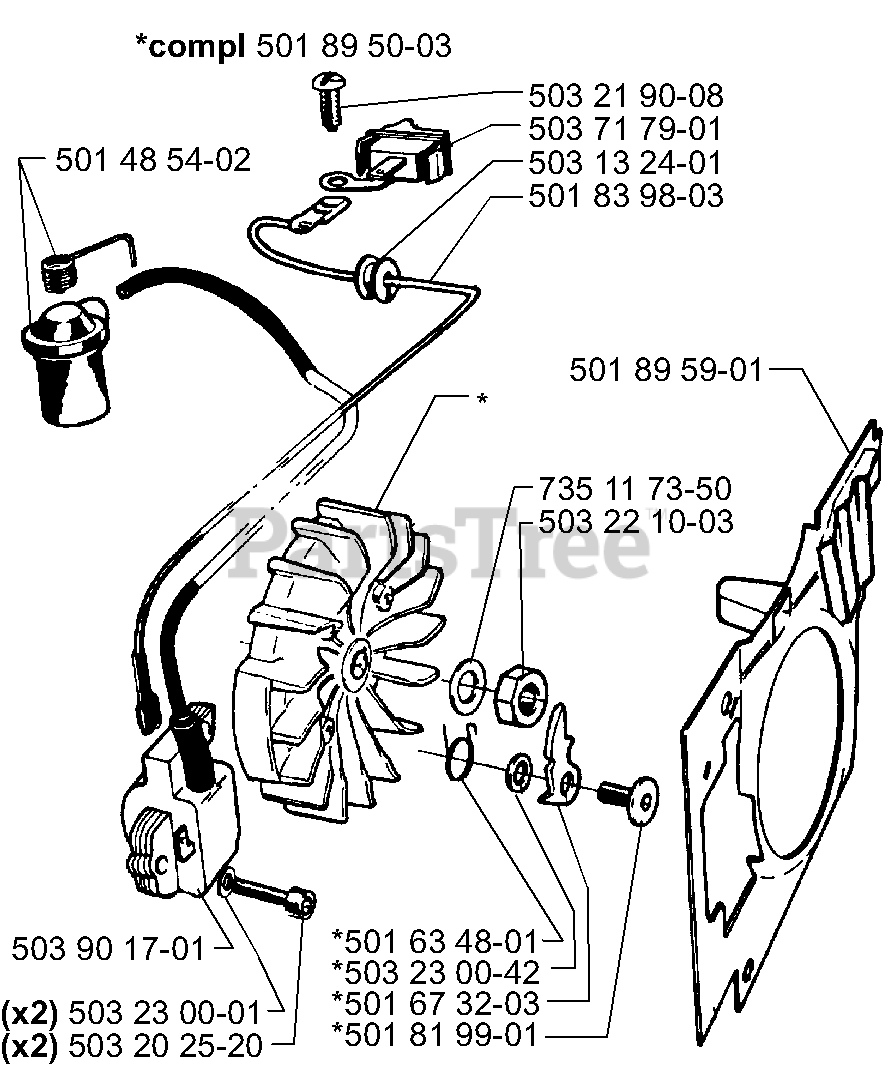 *compl 501 89 50-03

503 21 90-08
503 71 79-01
503 13 24-01
501 83 98-03

501 48 54-02

501 89 59-01

*

735 11 73-50
503 22 10-03

PartsTree

503 90 17-01
(x2) 503 23 00-01
(x2) 503 20 25-20

*501 63 48-01
*503 23 00-42
*501 67 32-03
*501 81 99-01