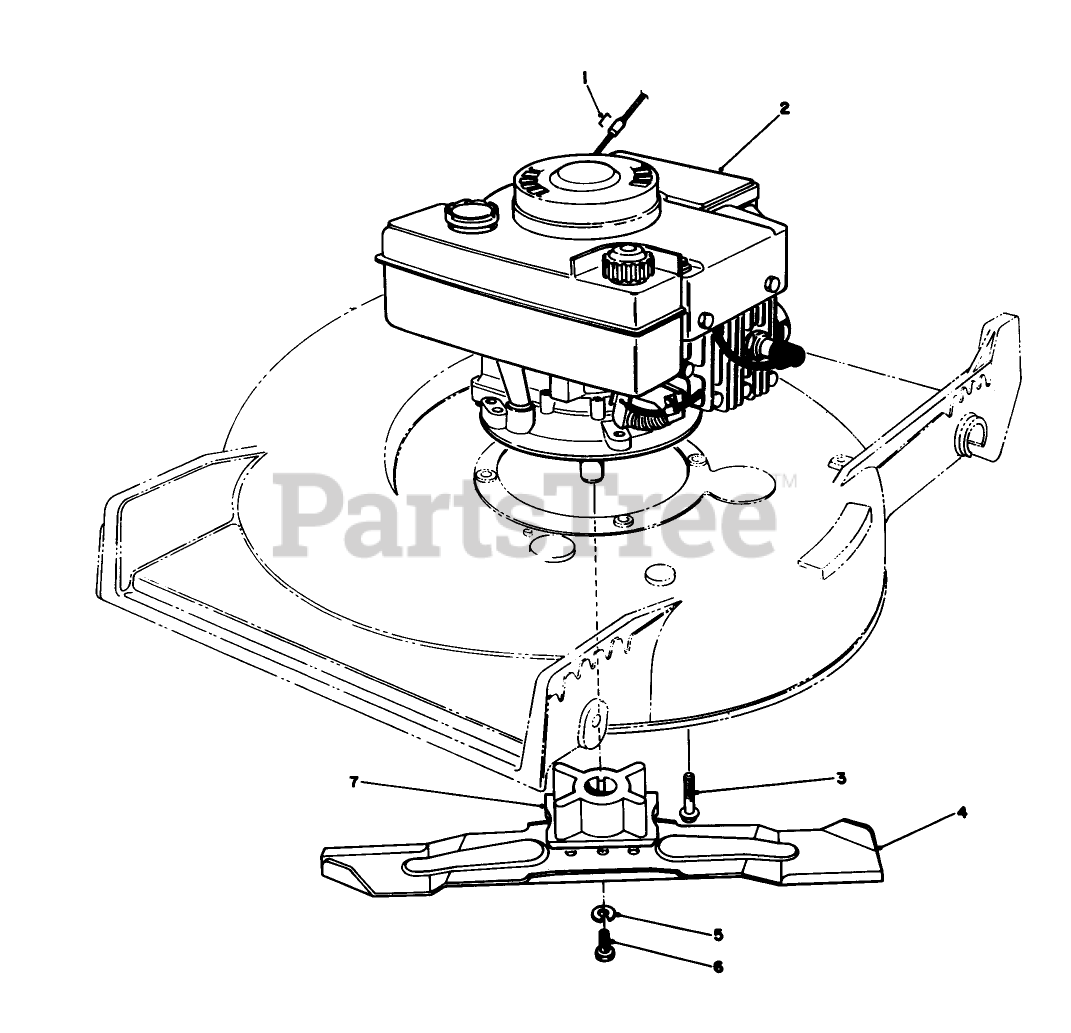 1
2
PartsTree™
7
3
4
5
6