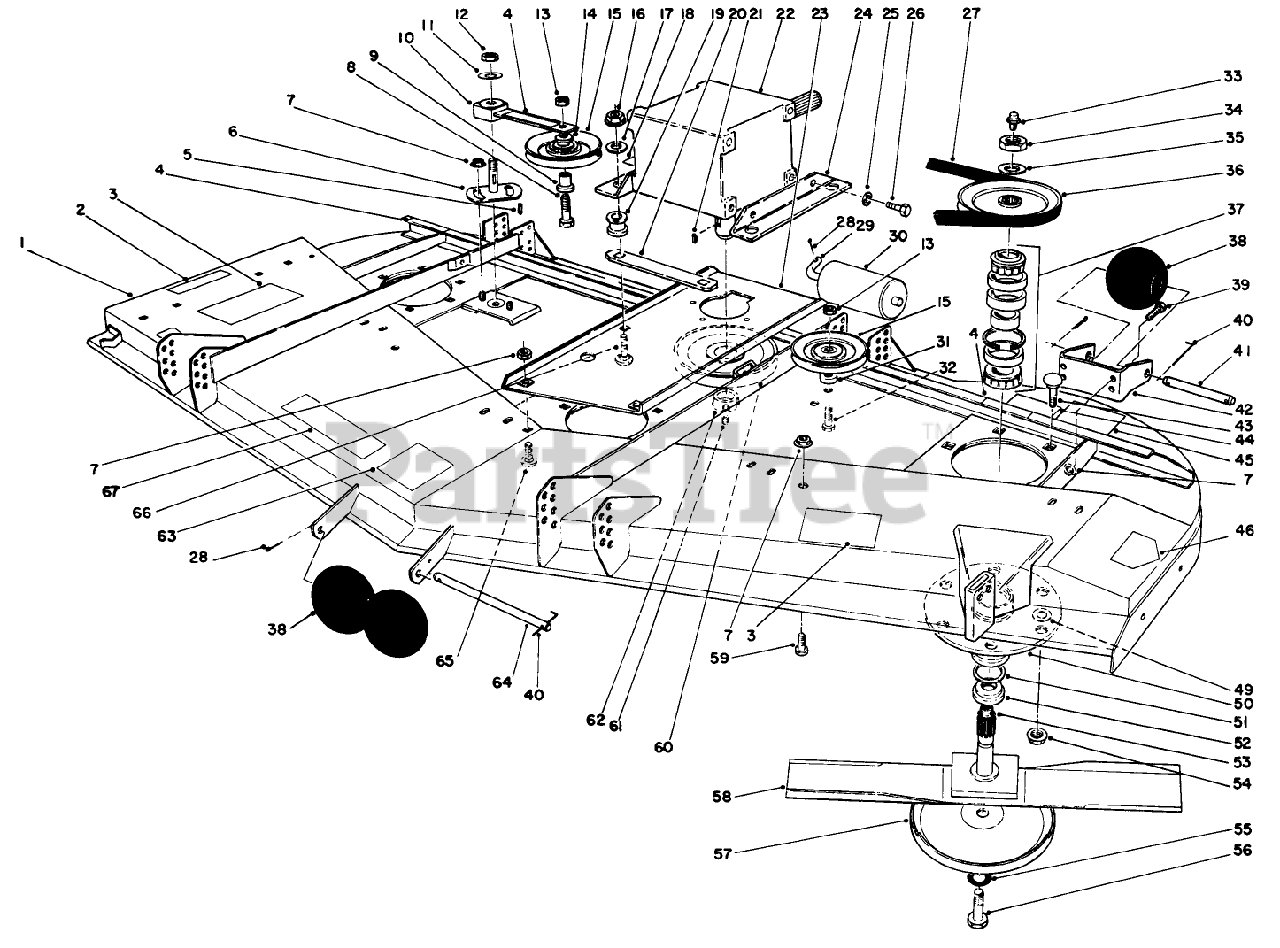 12 4 13 14 15 16 17 18 19 20 21 22 23 24 25 26 27
11
10
9
8
7
6
5
4
3
2
1
33
34
35
36
37
38
39
40
41
42
43
44
45
7
46
28
29
30
13
15
31
32
4
7
67
66
63
28
38
65
64
40
62
61
60
7
3
59
49
50
51
52
53
54
58
57
55
56
PartsTree™