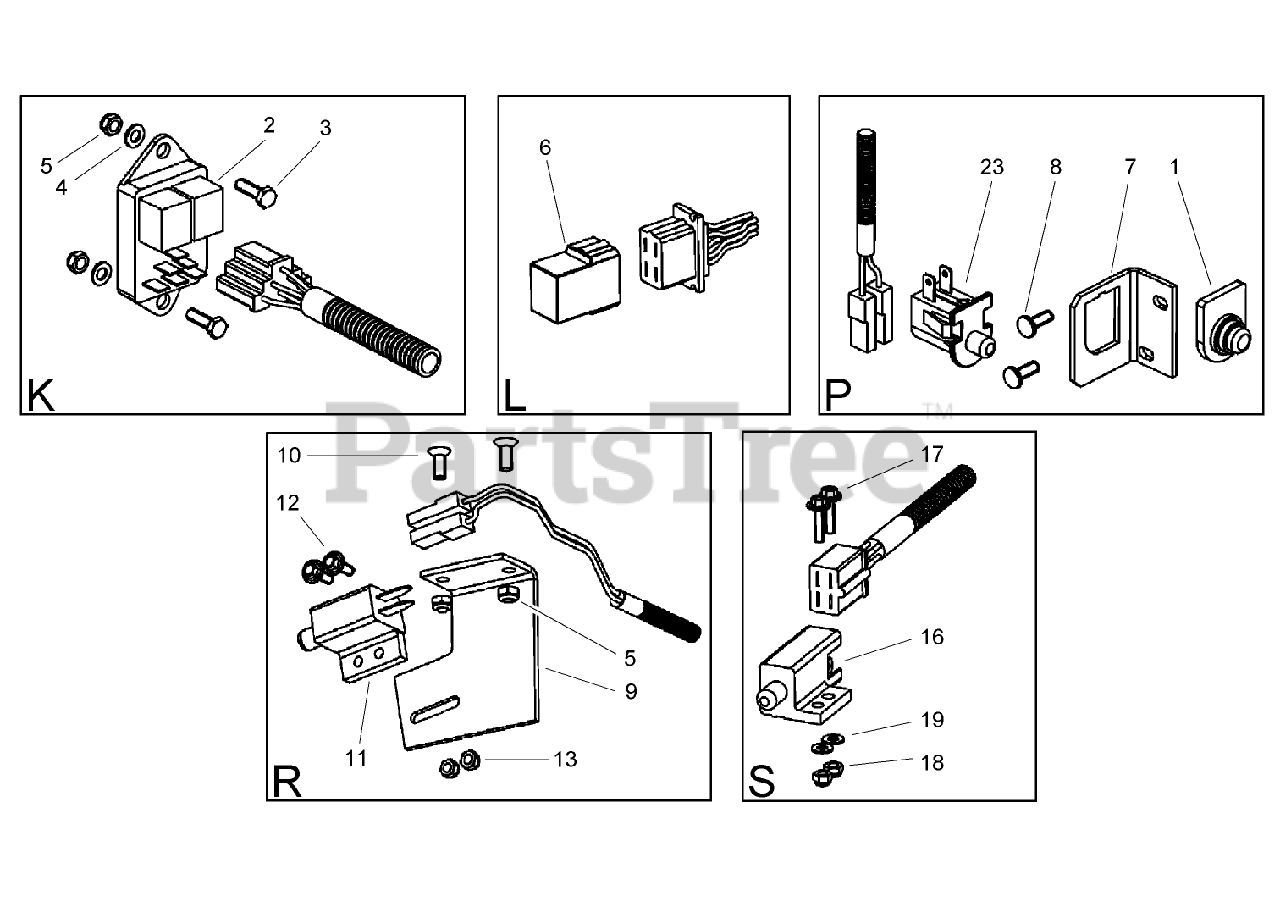 5
4
2
3
K

6
L

23
8
7
1
P

PartsTree™

10
12
5
9
11
13
R

17
16
19
18
S