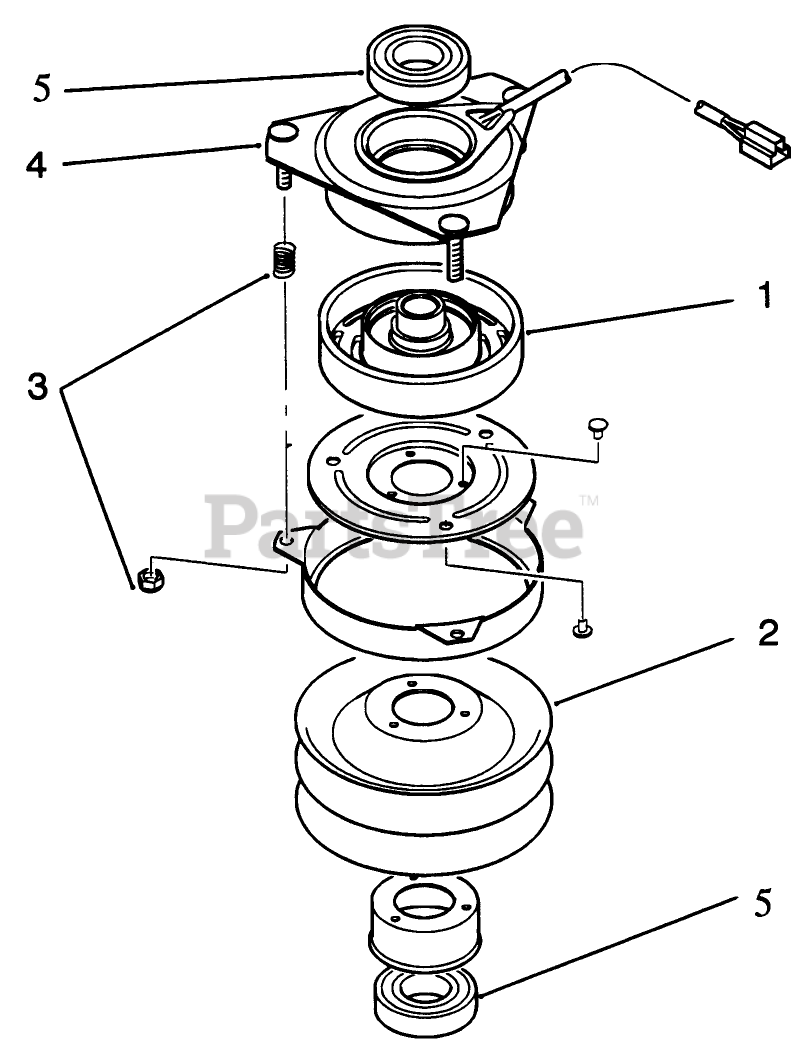 5
4
1
3
PartsTree™
2
5