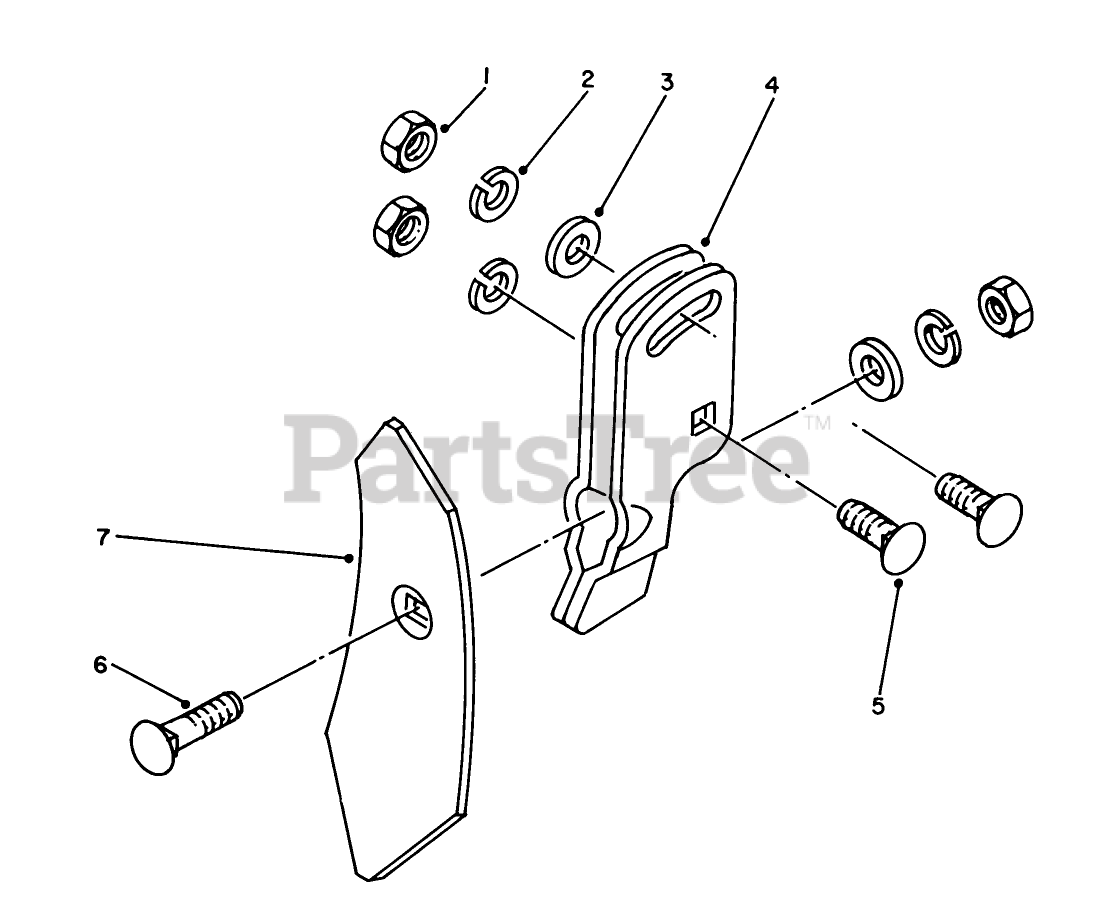 1
2
3
4
PartsTree™
7
6
5