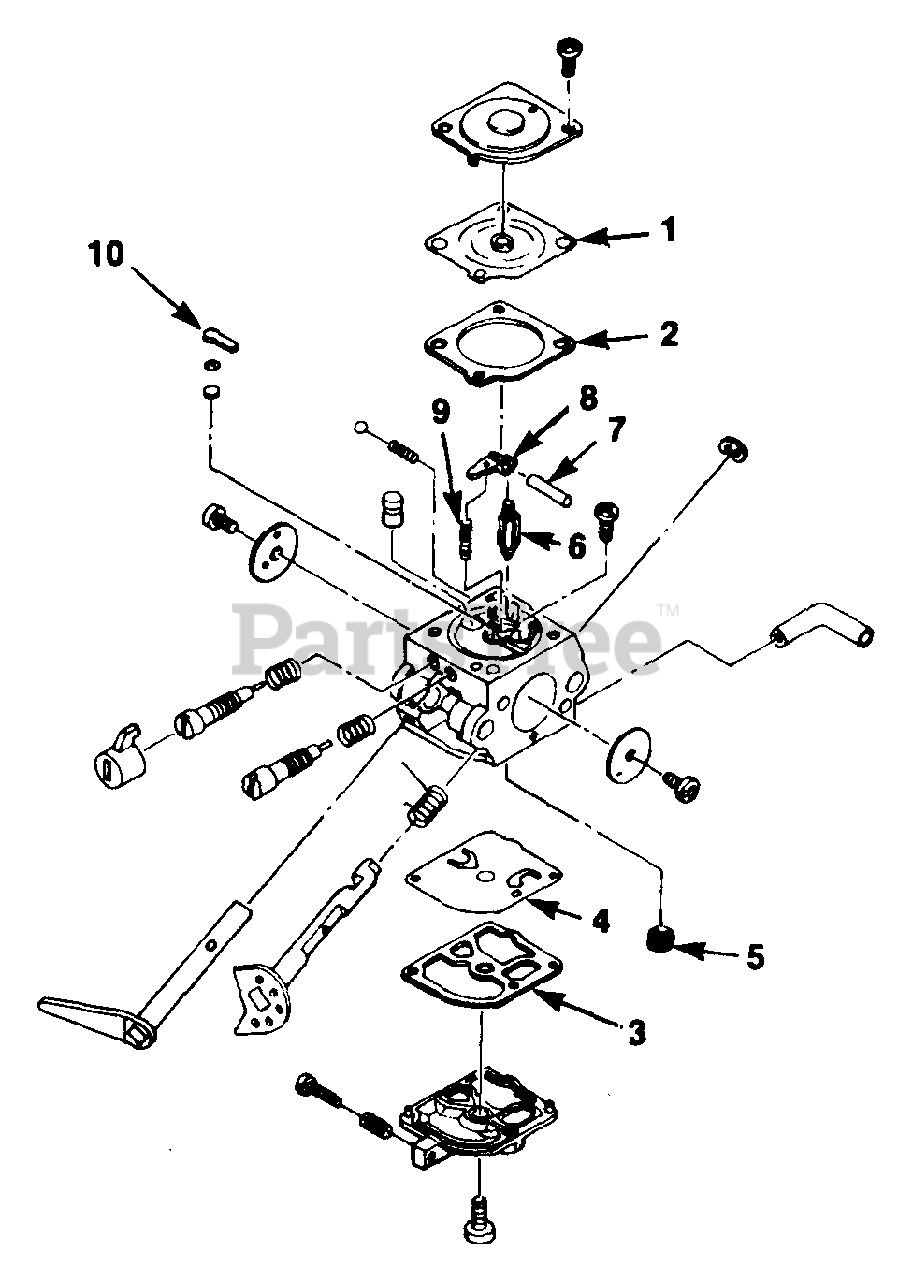 10
1
2
8
9
7
6
PartsTree™
4
5
3