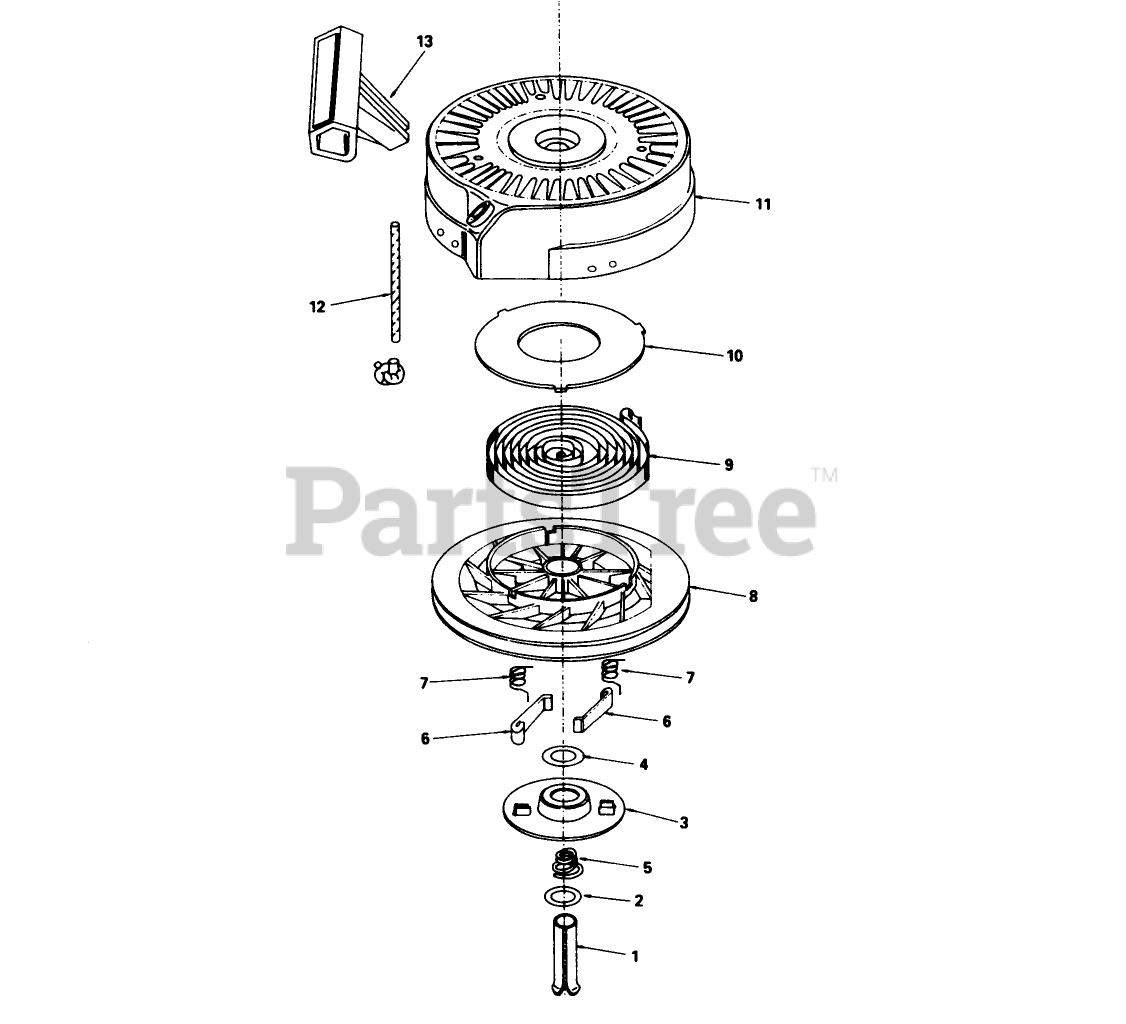 13
11
12
10
9
PartsTree™
8
7
7
6
6
4
3
5
2
1