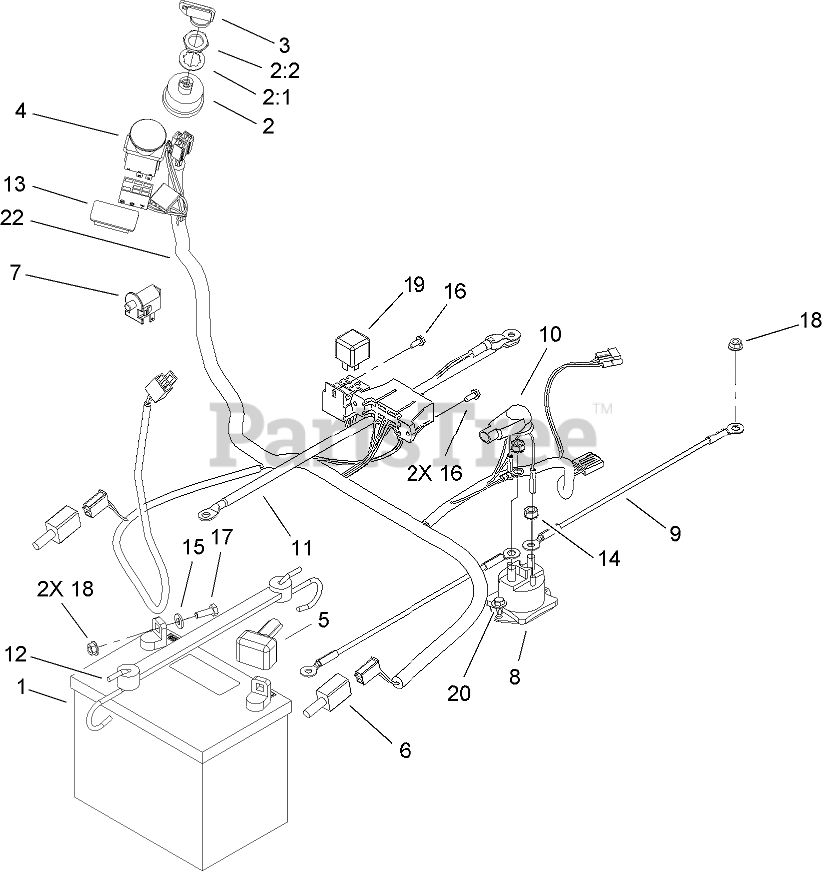 3
2:2
2:1
2
4
13
22
7
19
16
10
18
PartsTree™
2X 16
11
9
14
15
17
2X 18
5
12
1
20
8
6