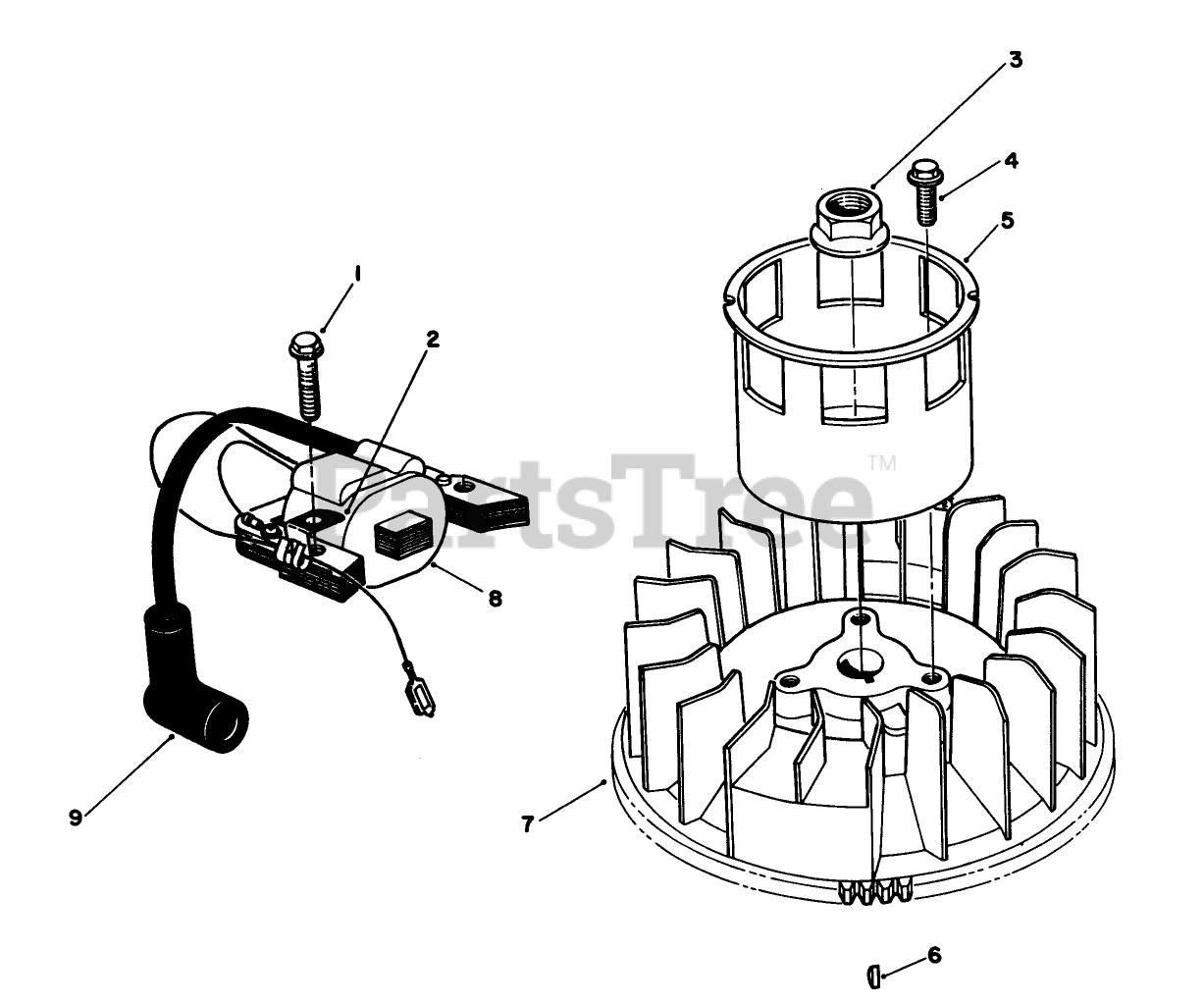 3
4
5
1
2
PartsTree™
8
9
7
6