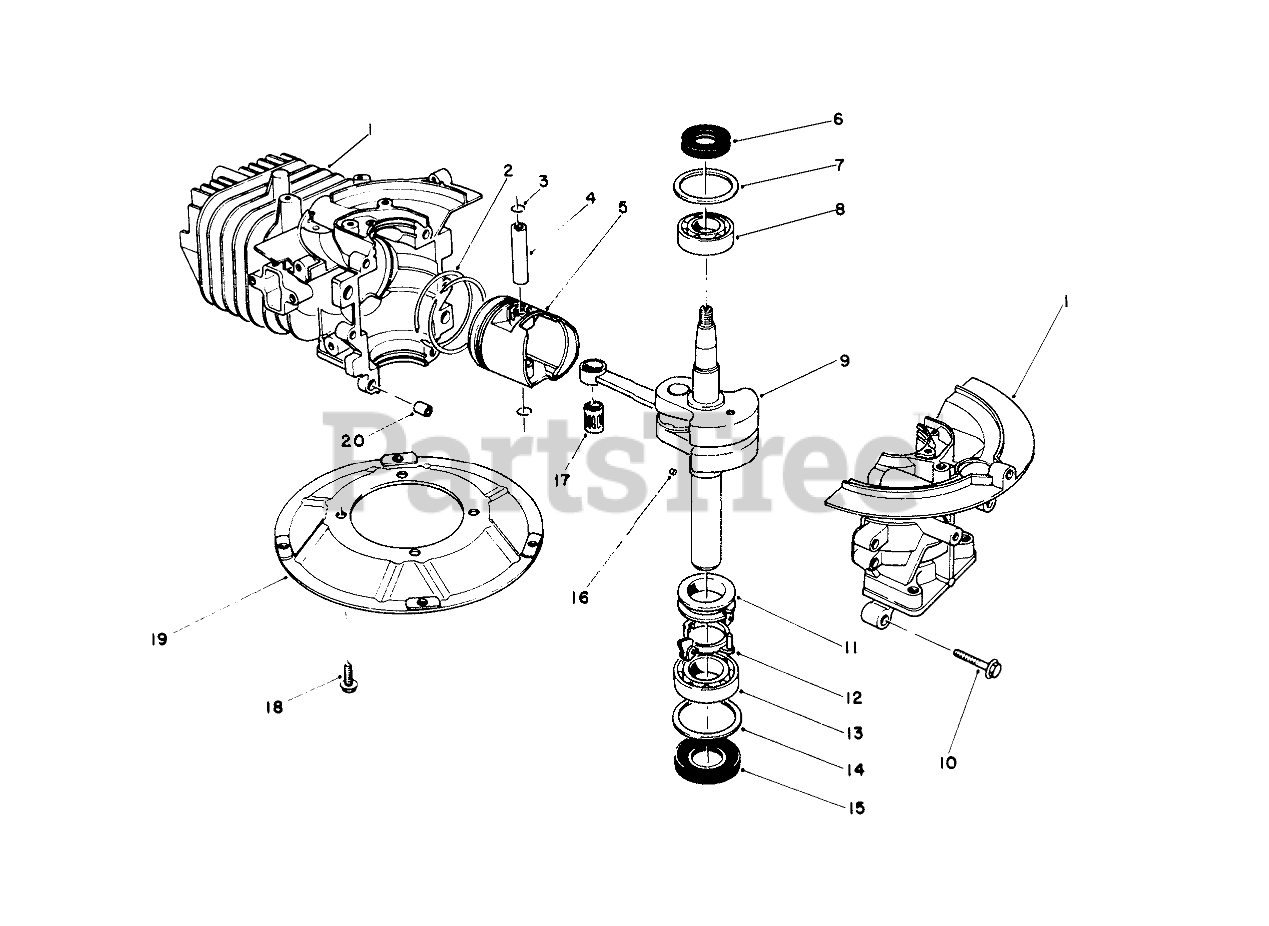 1
2
3
4
5
6
7
8
9
1
20
17
16
19
18
11
12
13
14
15
10
PartsTree