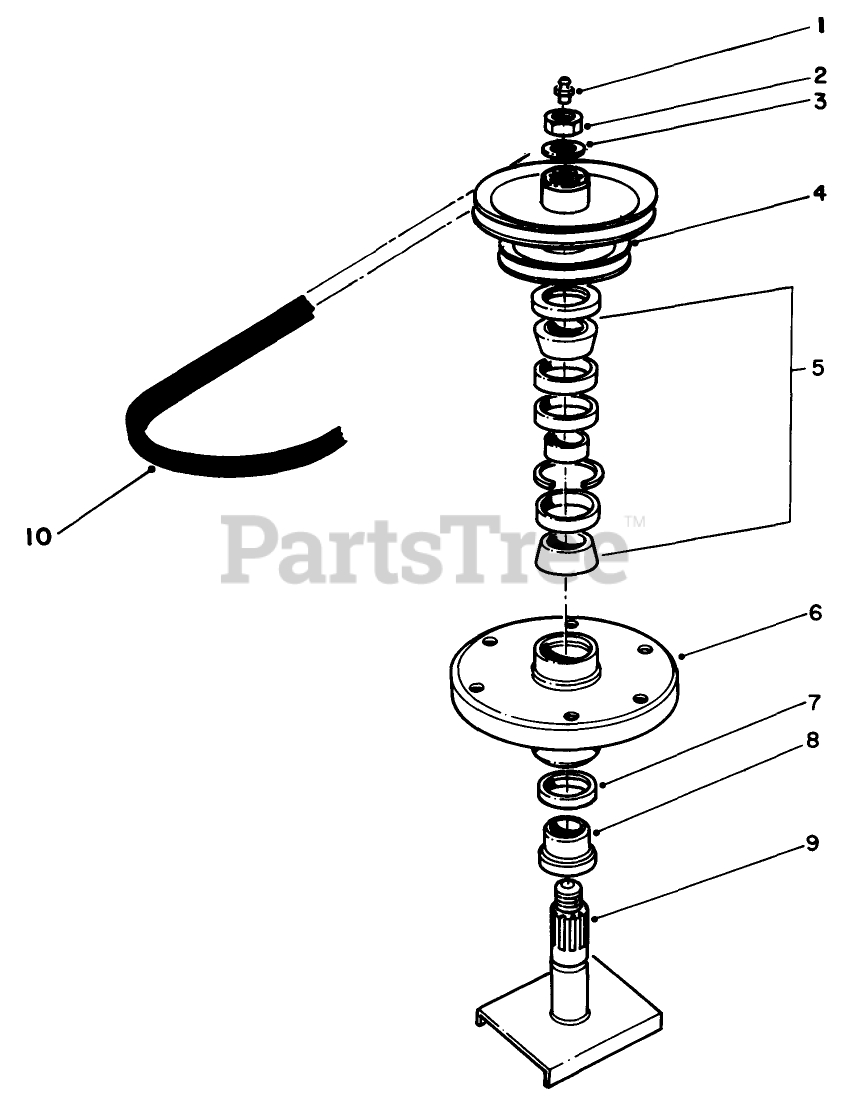 1
2
3
4
5
10
PartsTree™
6
7
8
9