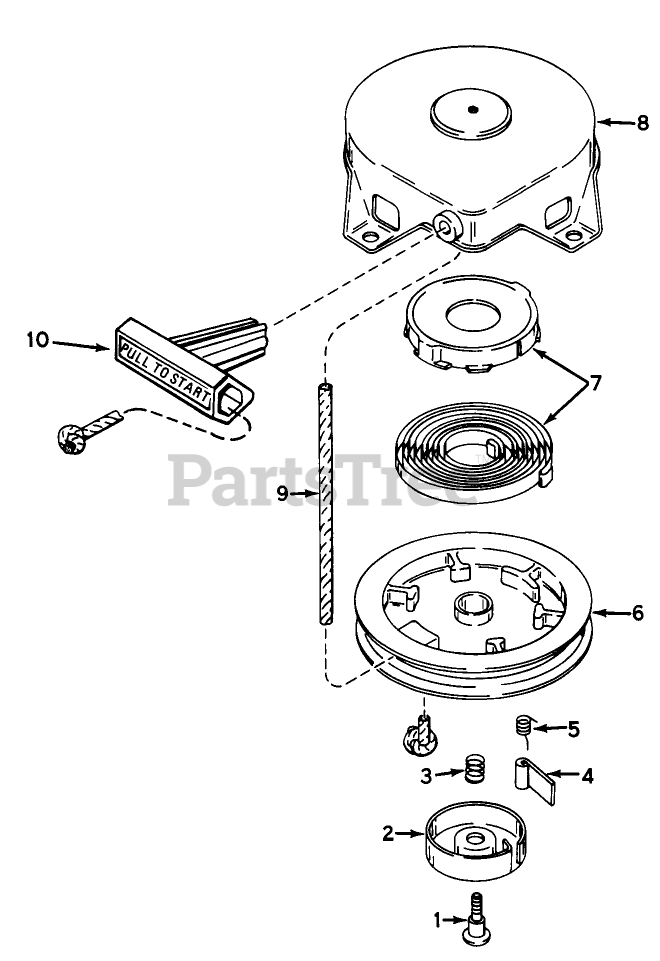 8

10

PULL TO START

7

PartsTree

9

6

5

3

4

2

1