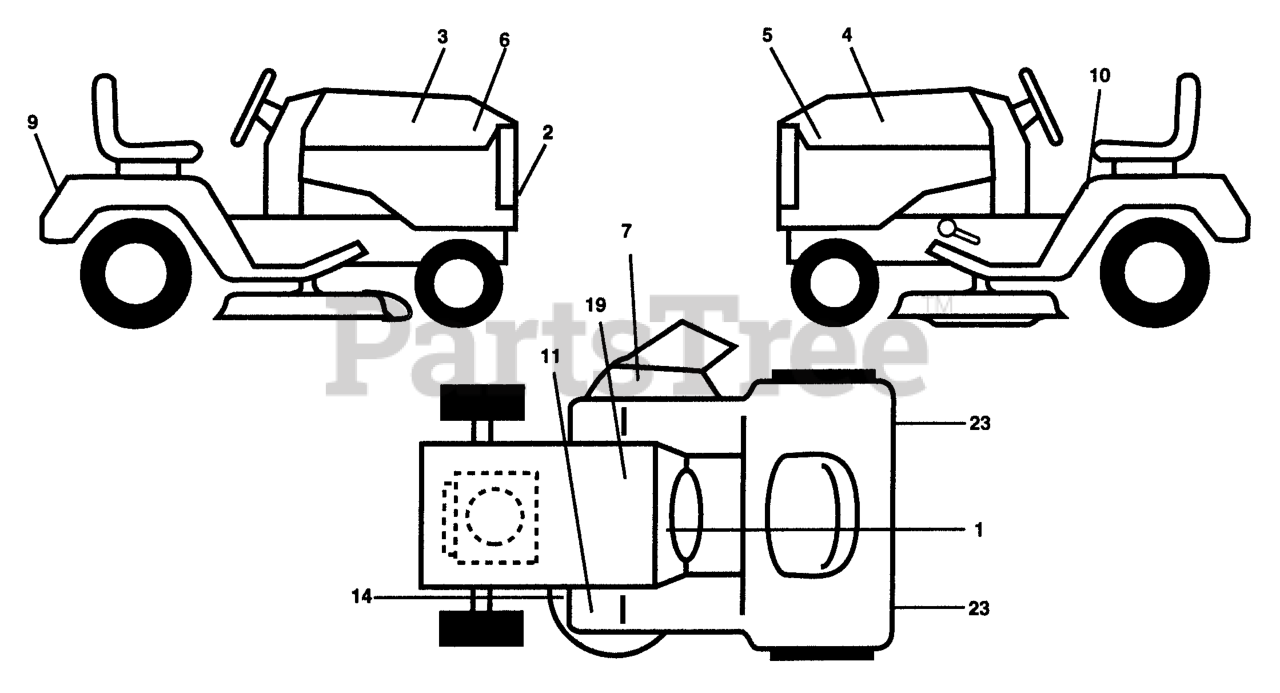 9
3
6
2
5
4
10
7
19
11
PartsTree™
23
1
14
23